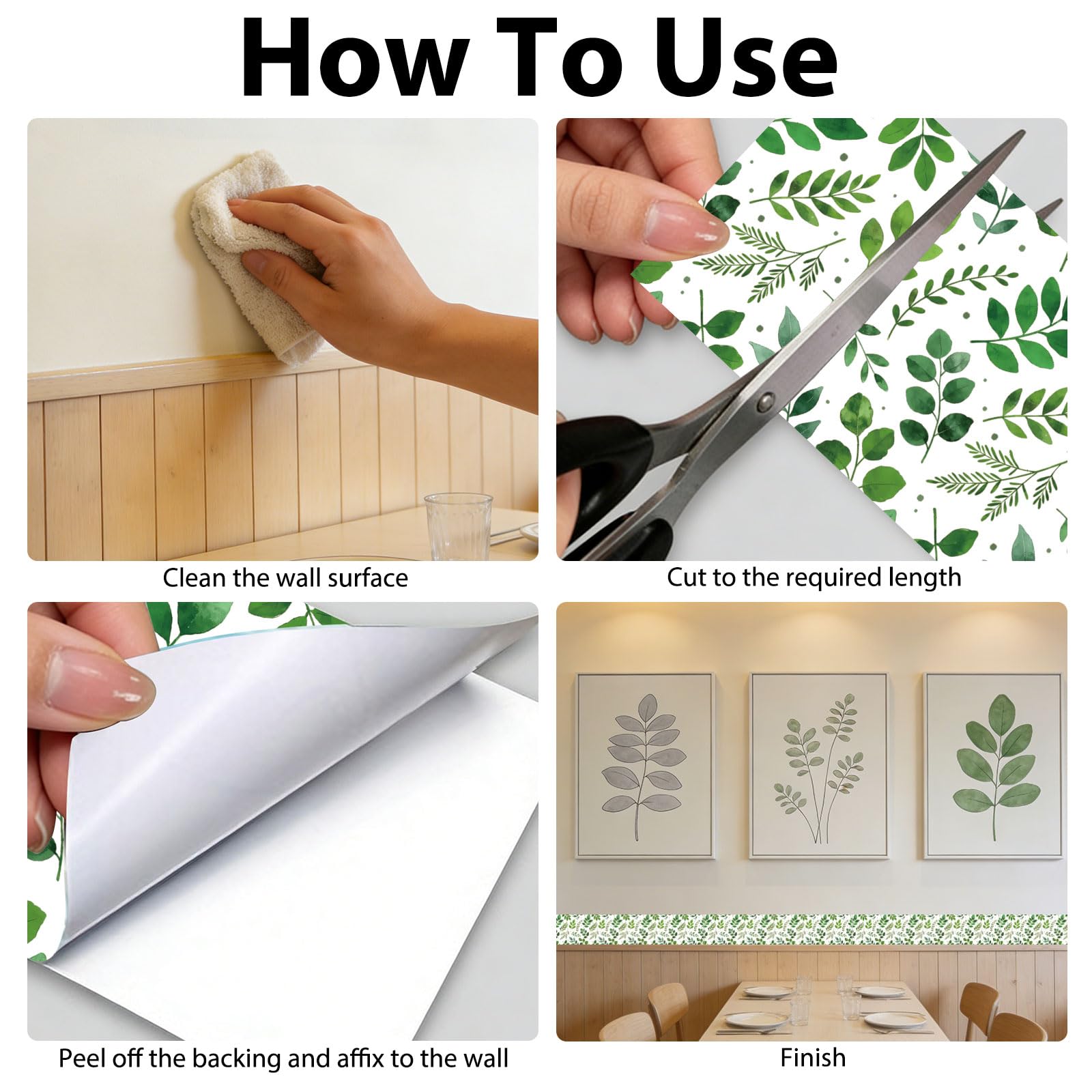 How To Use

Clean the wall surface

Cut to the required length

Peel off the backing and affix to the wall

Finish