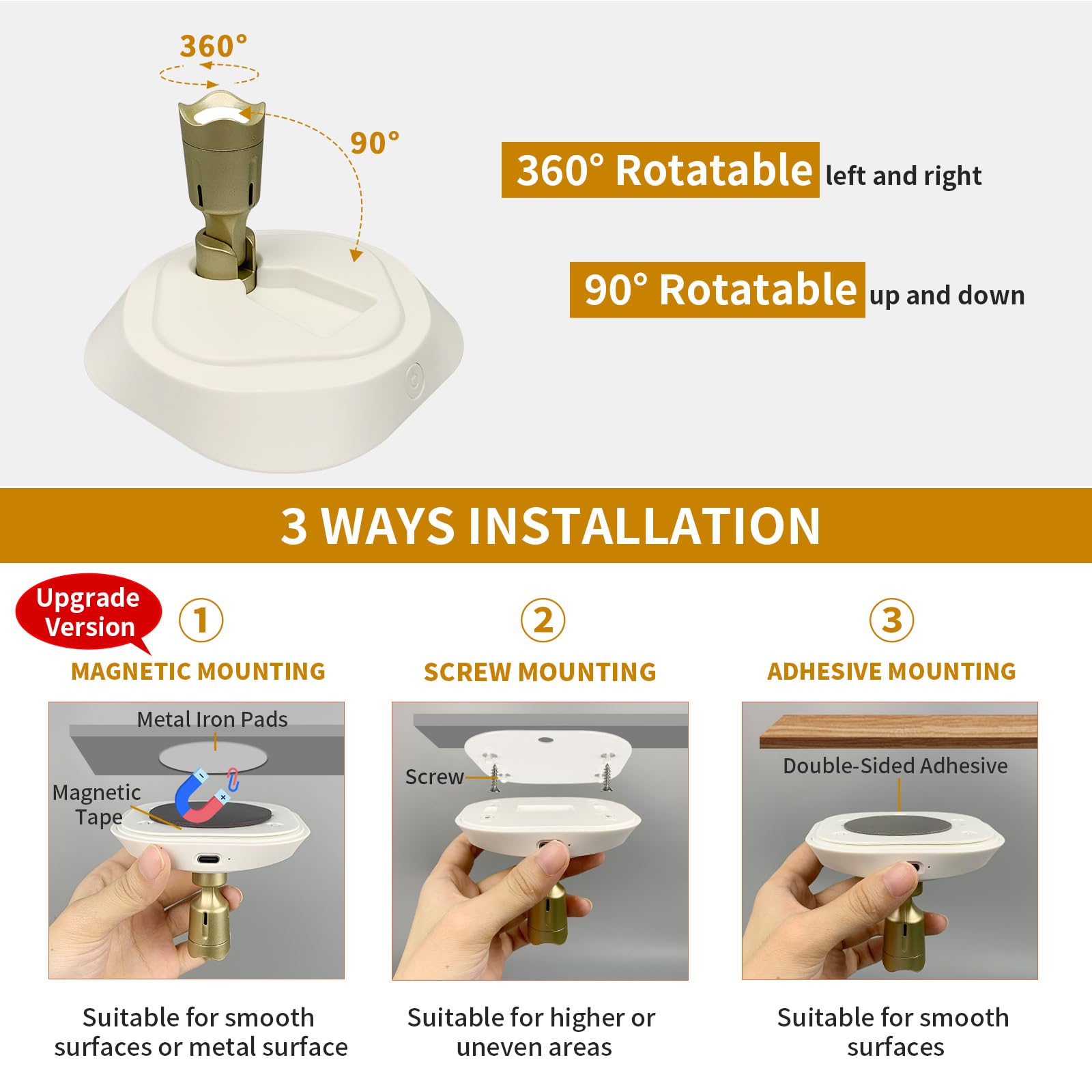 360°

90°

360° Rotatable left and right

90° Rotatable up and down

3 WAYS INSTALLATION

Upgrade Version

1

MAGNETIC MOUNTING

Metal Iron Pads

Magnetic Tape

Suitable for smooth surfaces or metal surface

2

SCREW MOUNTING

Screw

Suitable for higher or uneven areas

3

ADHESIVE MOUNTING

Double-Sided Adhesive

Suitable for smooth surfaces