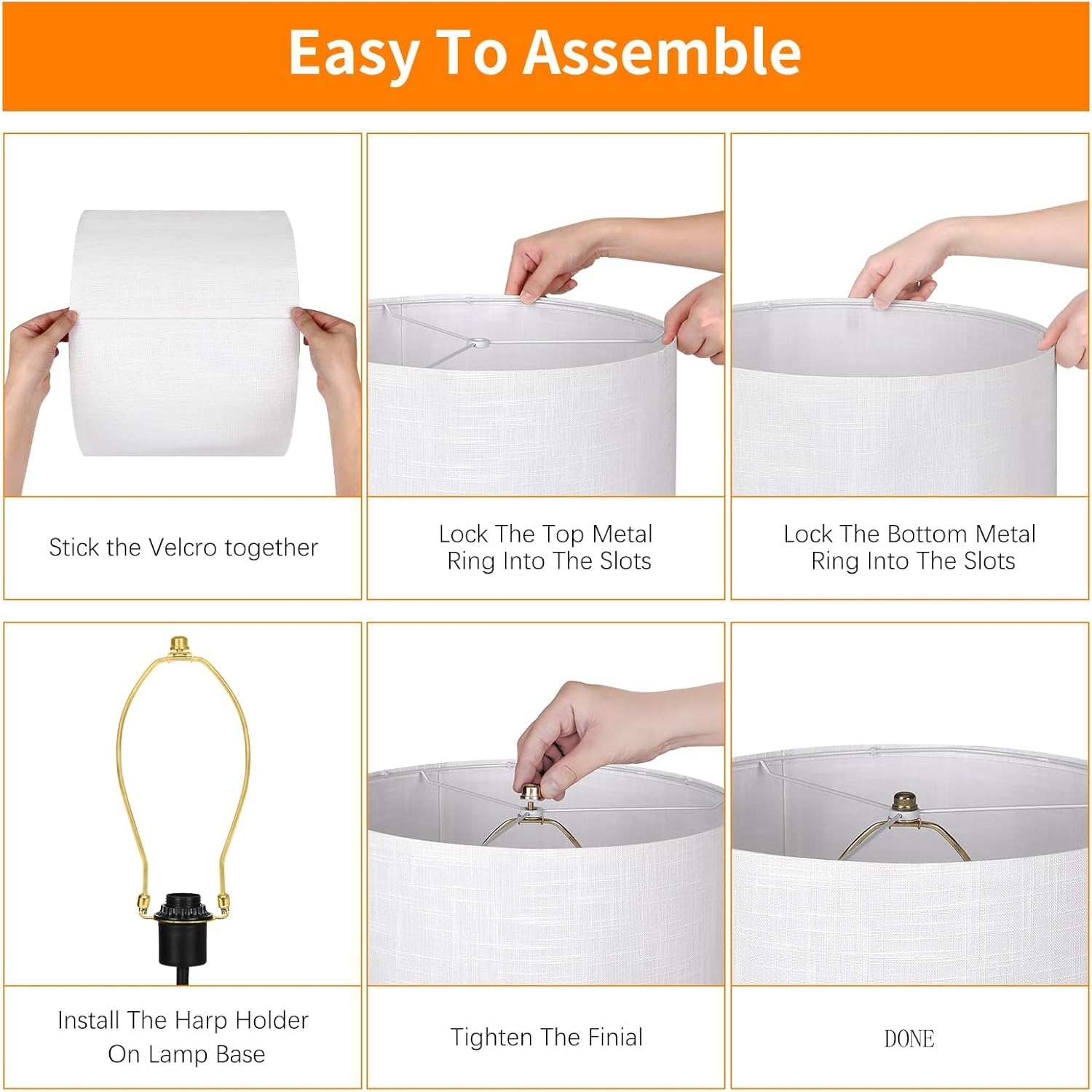 Easy To Assemble

Stick the Velcro together

Lock The Top Metal Ring Into The Slots

Lock The Bottom Metal Ring Into The Slots

Install The Harp Holder On Lamp Base

Tighten The Finial

DONE