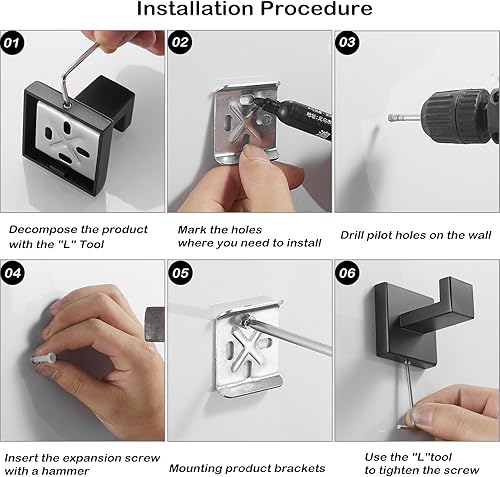 Installation Procedure

01

Decompose the product with the "L" Tool

02

Mark the holes where you need to install

03

Drill pilot holes on the wall

04

Insert the expansion screw with a hammer

05

Mounting product brackets

06

Use the "L"tool to tighten the screw