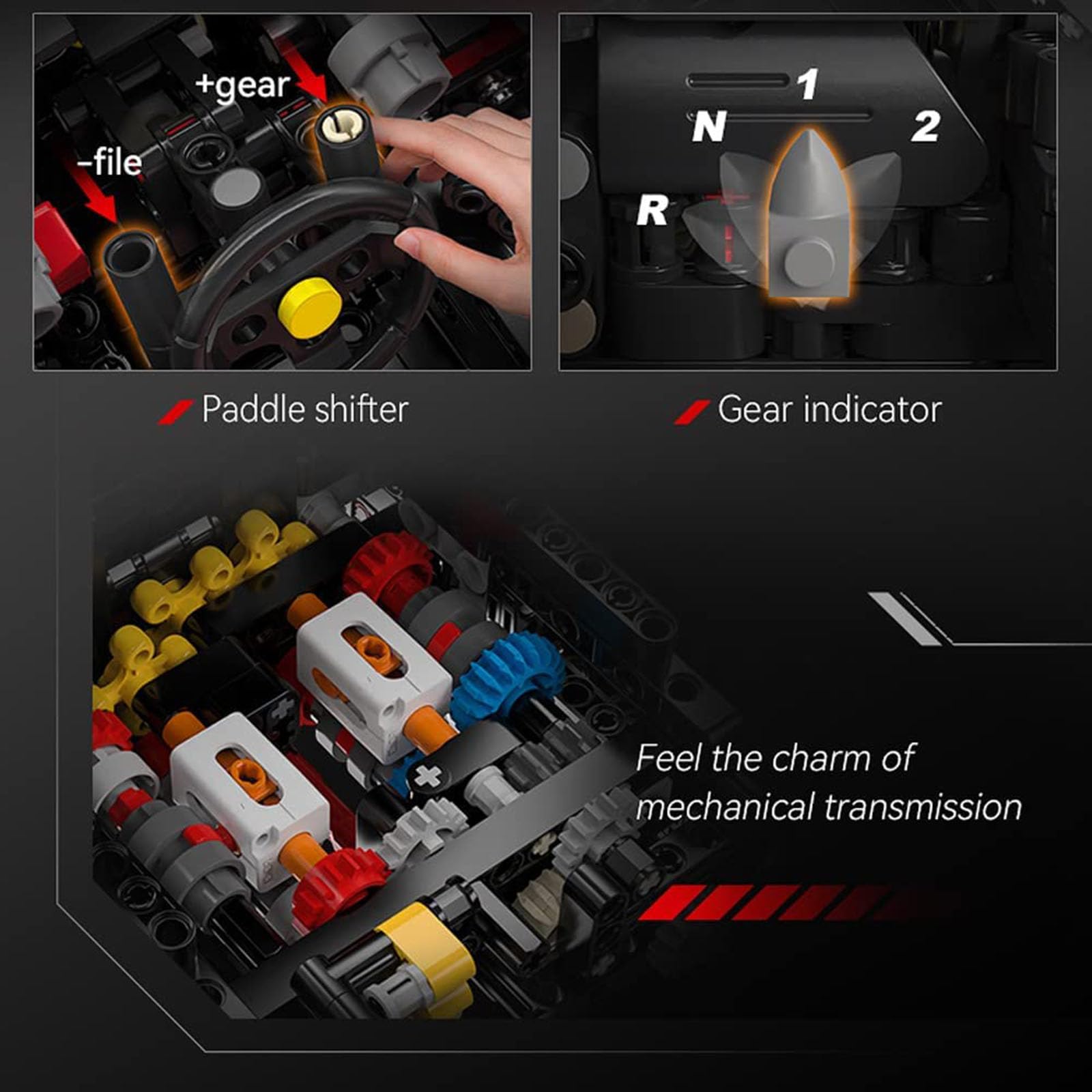 +gear

-file

1

N

2

R

Paddle shifter

Gear indicator

Feel the charm of mechanical transmission