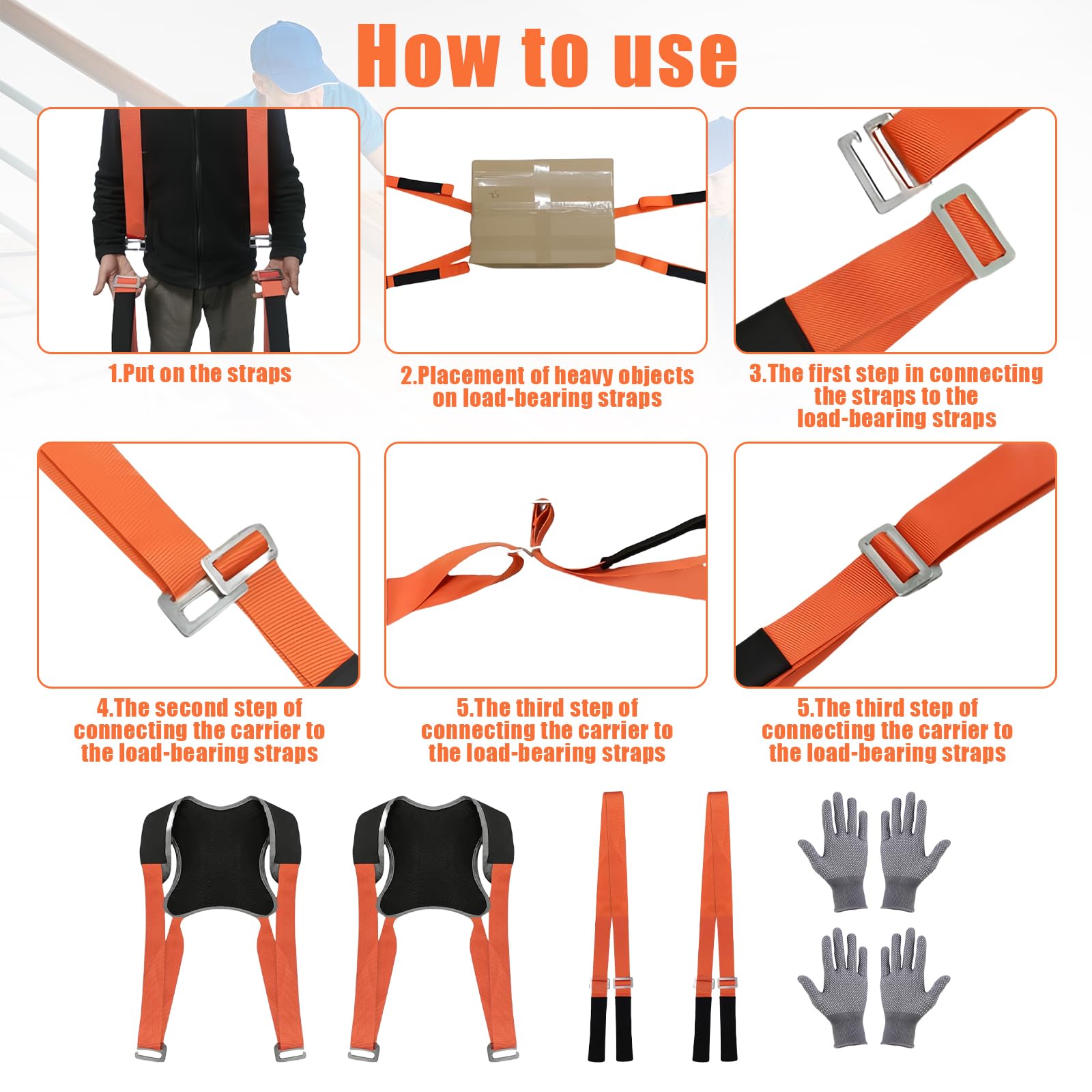 How to use

1.Put on the straps

2.Placement of heavy objects on load-bearing straps

3.The first step in connecting the straps to the load-bearing straps

4.The second step of connecting the carrier to the load-bearing straps

5.The third step of connecting the carrier to the load-bearing straps

5.The third step of connecting the carrier to the load-bearing straps