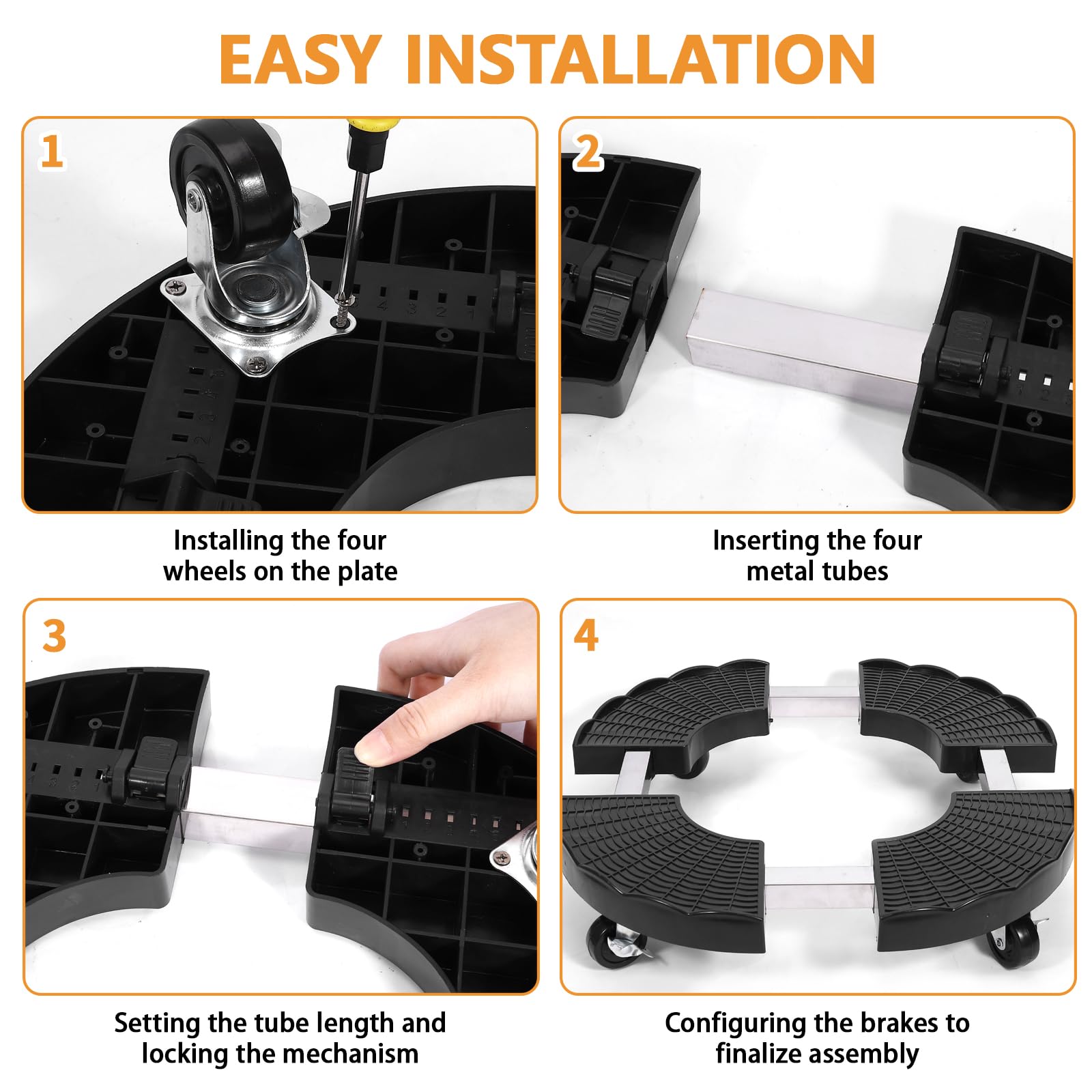 EASY INSTALLATION

1

Installing the four wheels on the plate

2

Inserting the four metal tubes

3

Setting the tube length and locking the mechanism

4

Configuring the brakes to finalize assembly