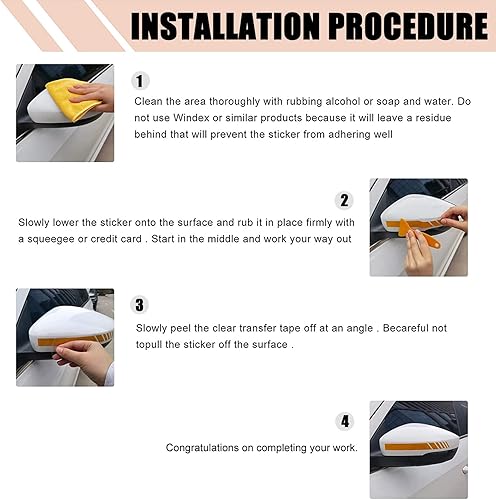 INSTALLATION PROCEDURE

1

Clean the area thoroughly with rubbing alcohol or soap and water. Do not use Windex or similar products because it will leave a residue behind that will prevent the sticker from adhering well

2

Slowly lower the sticker onto the surface and rub it in place firmly with a squeegee or credit card . Start in the middle and work your way out

3

Slowly peel the clear transfer tape off at an angle . Becareful not topull the sticker off the surface .

4

Congratulations on completing your work.