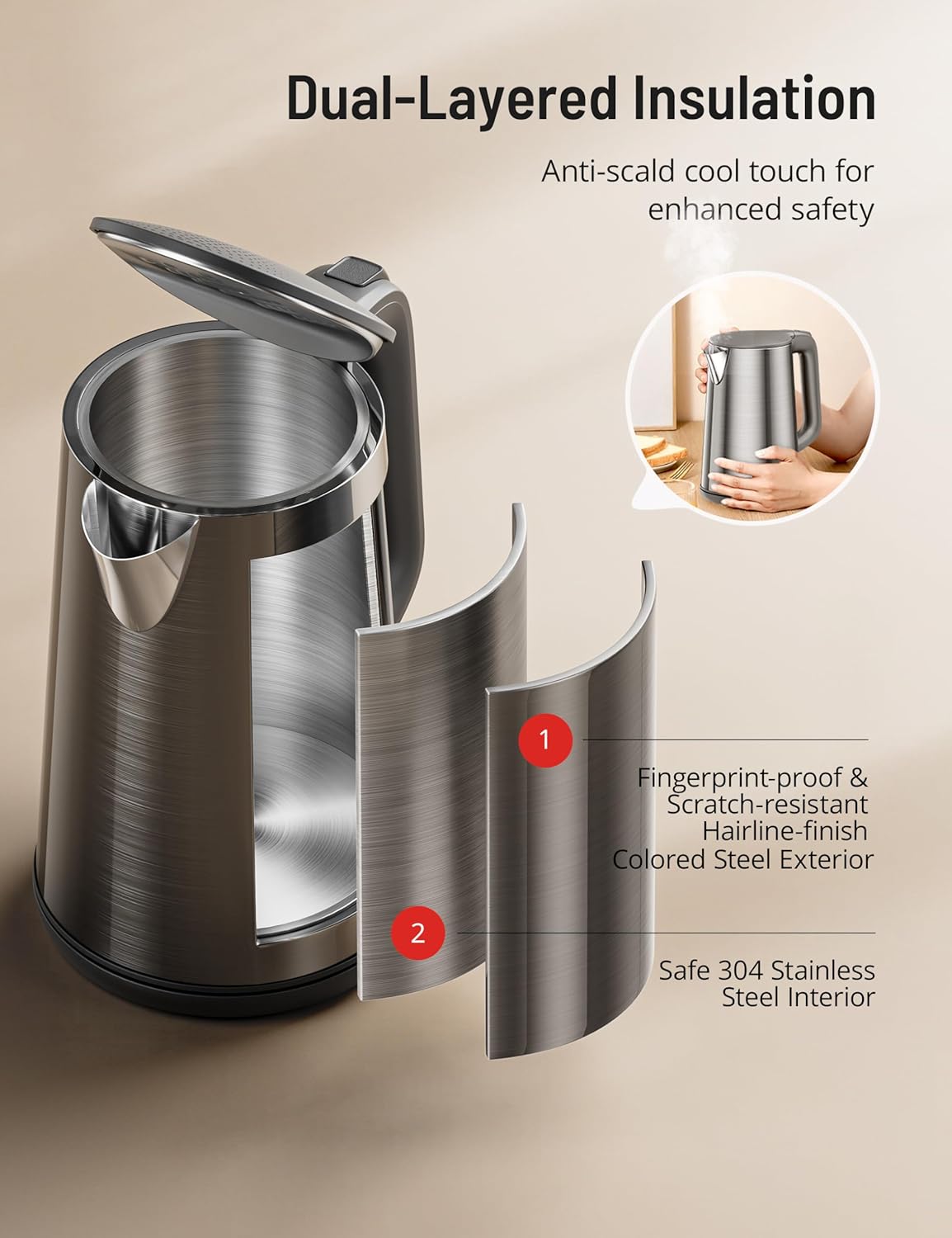 Dual-Layered Insulation

Anti-scald cool touch for enhanced safety

1

Fingerprint-proof & Scratch-resistant Hairline-finish Colored Steel Exterior

2

Safe 304 Stainless Steel Interior