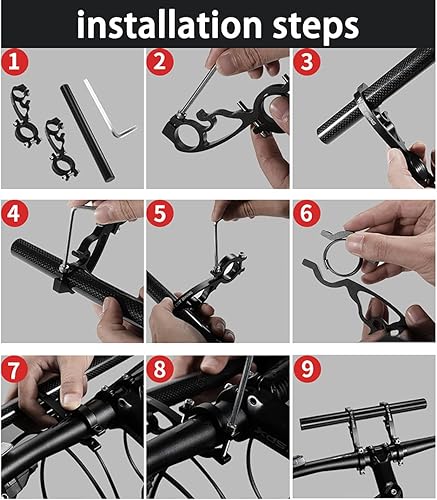 installation steps

1

2

3

4

5

6

7

8

9