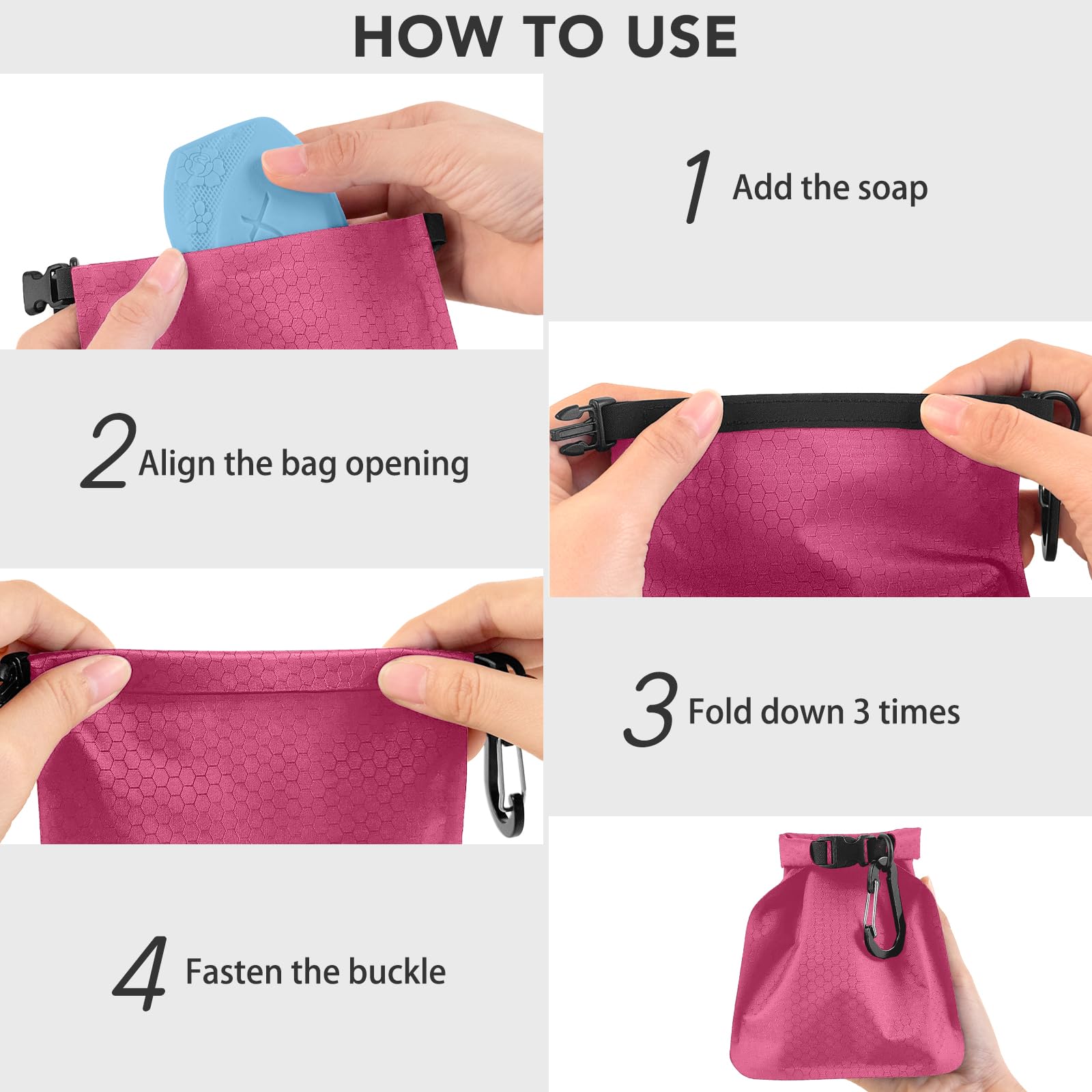 HOW TO USE

1 Add the soap

2 Align the bag opening

3 Fold down 3 times

4 Fasten the buckle