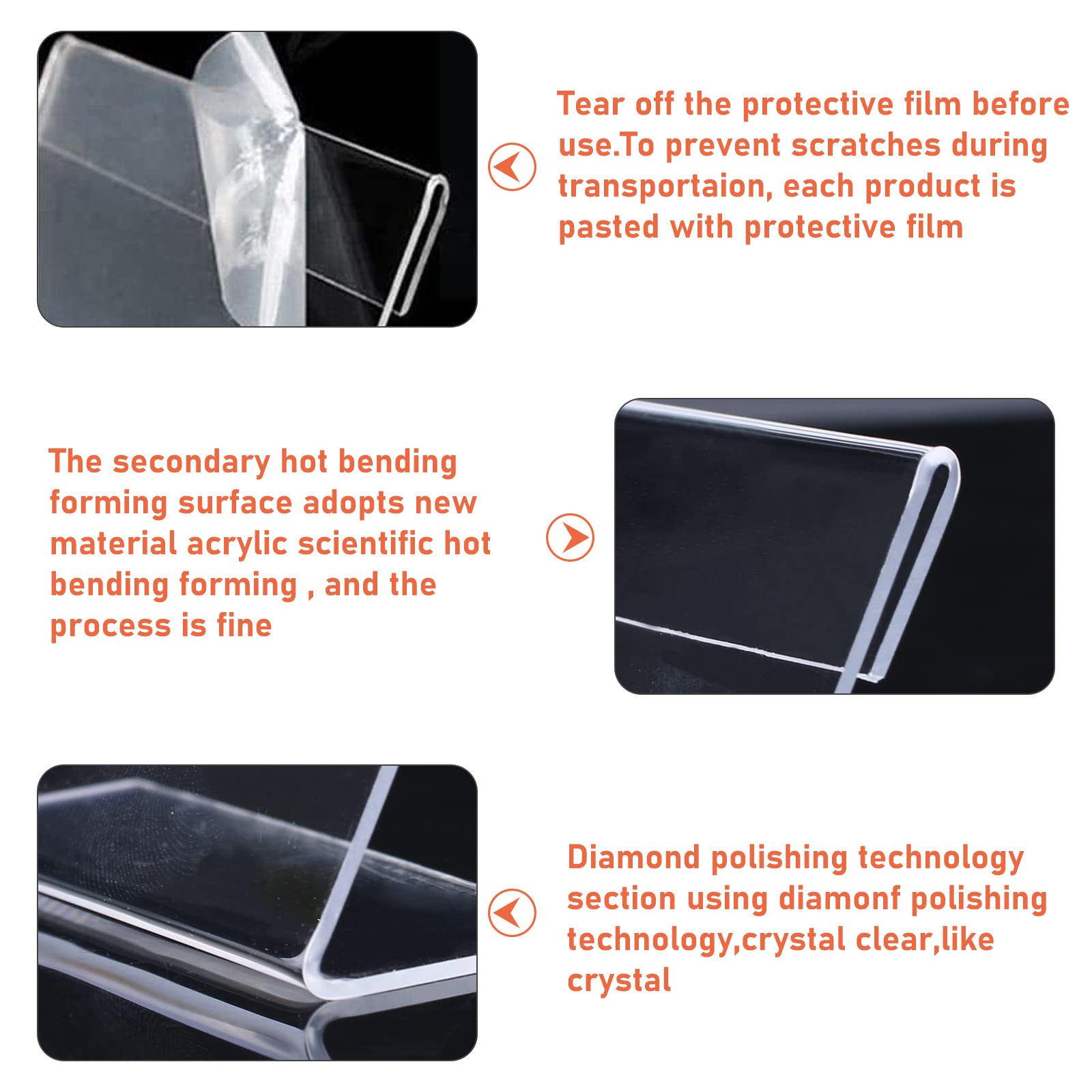 Tear off the protective film before use.To prevent scratches during transportaion, each product is pasted with protective film

The secondary hot bending forming surface adopts new material acrylic scientific hot bending forming , and the process is fine

Diamond polishing technology section using diamonf polishing technology,crystal clear,like crystal