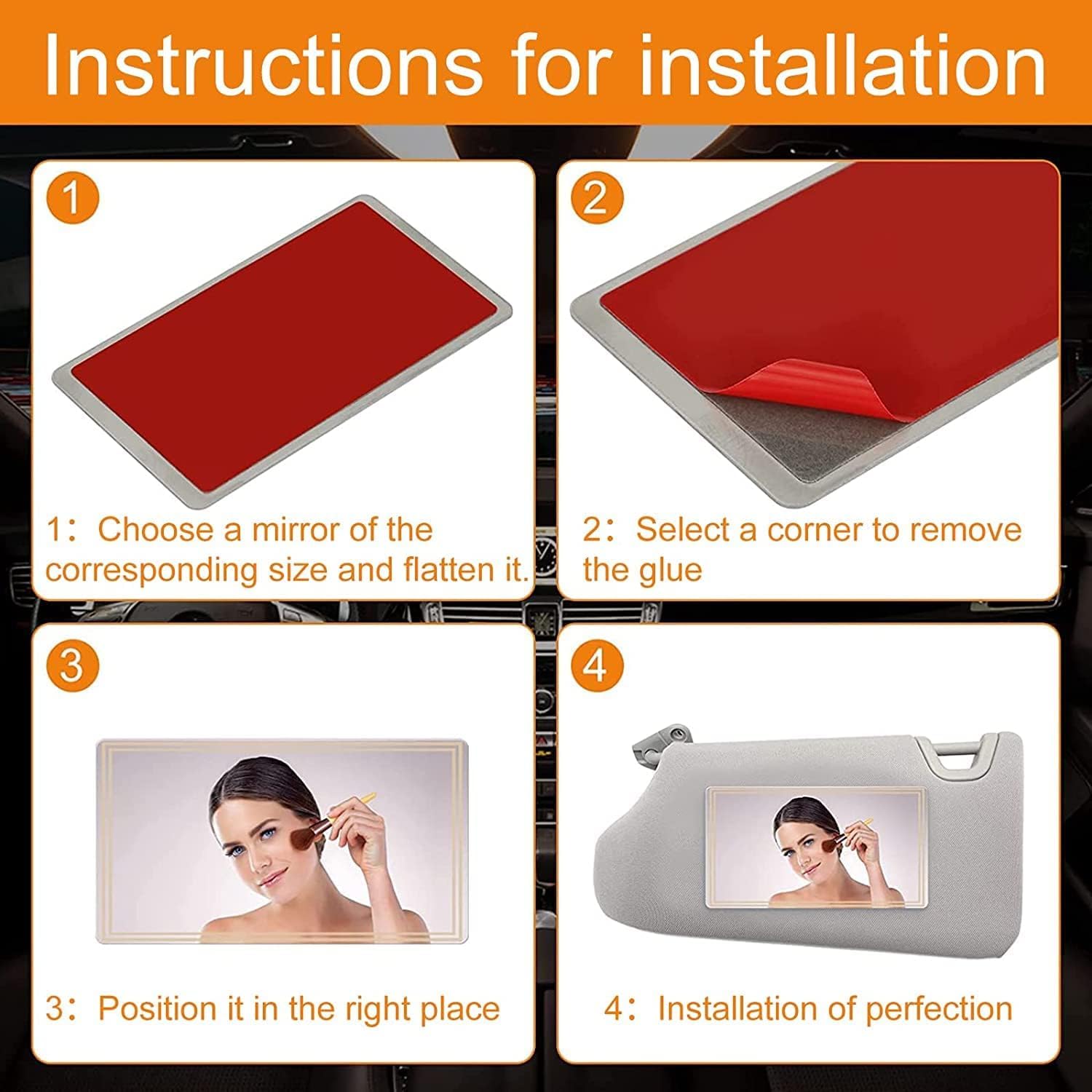 Instructions for installation

1

1：Choose a mirror of the corresponding size and flatten it.

2

2：Select a corner to remove the glue

3

3：Position it in the right place

4

4：Installation of perfection