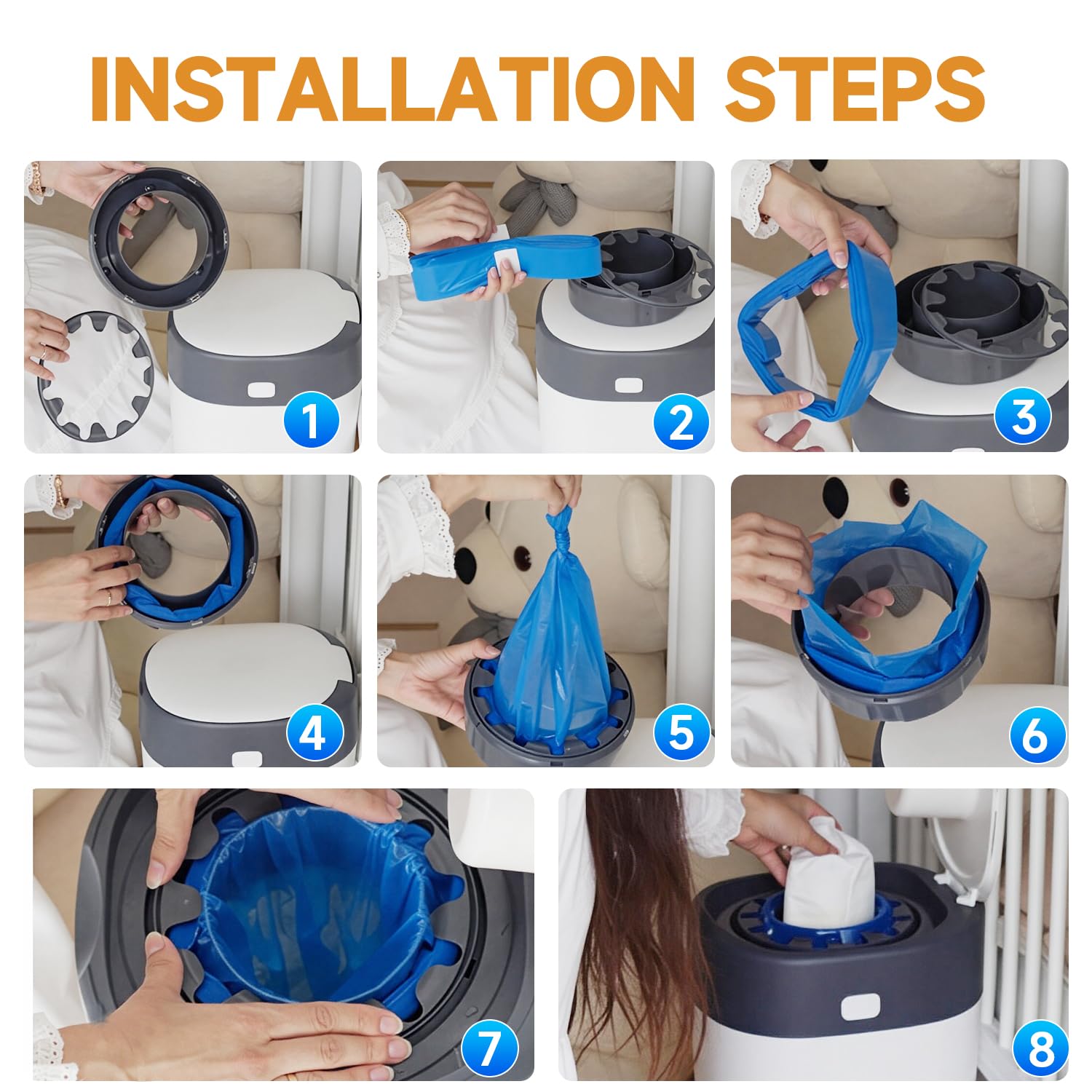 INSTALLATION STEPS

1

2

3

4

5

6

7

8