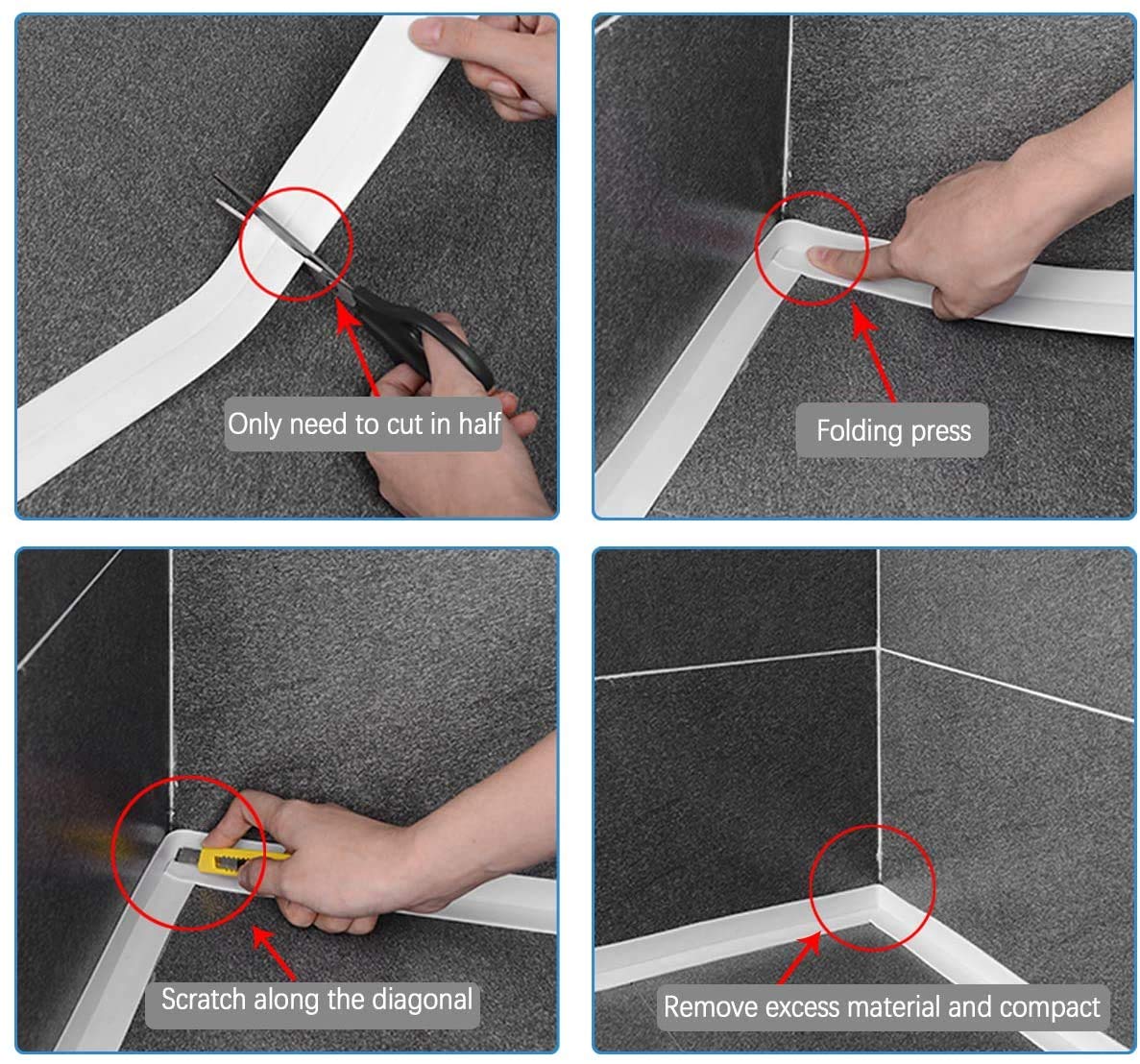 Only need to cut in half

Folding press

Scratch along the diagonal

Remove excess material and compact