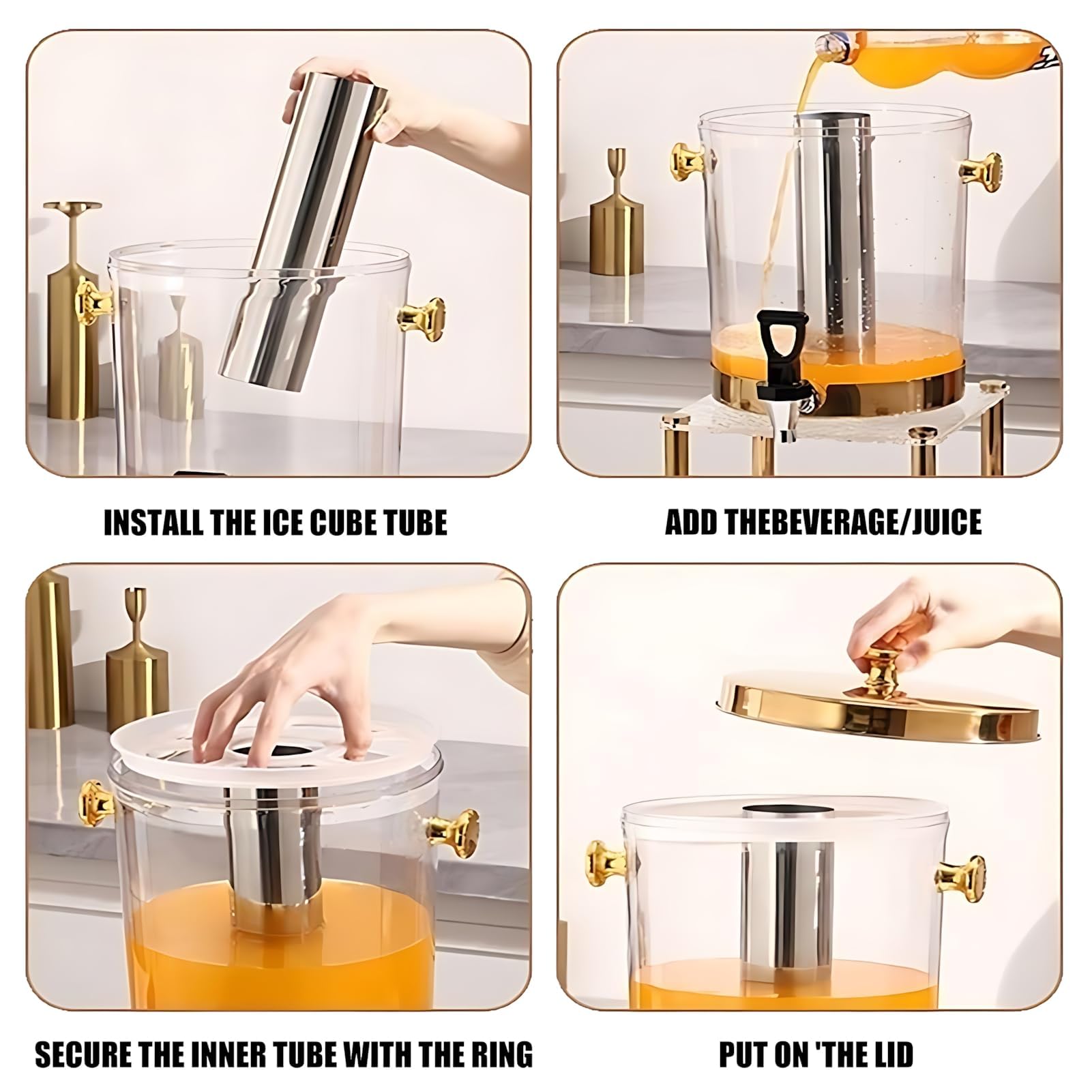 INSTALL THE ICE CUBE TUBE

ADD THEBEVERAGE/JUICE

SECURE THE INNER TUBE WITH THE RING

PUT ON 'THE LID