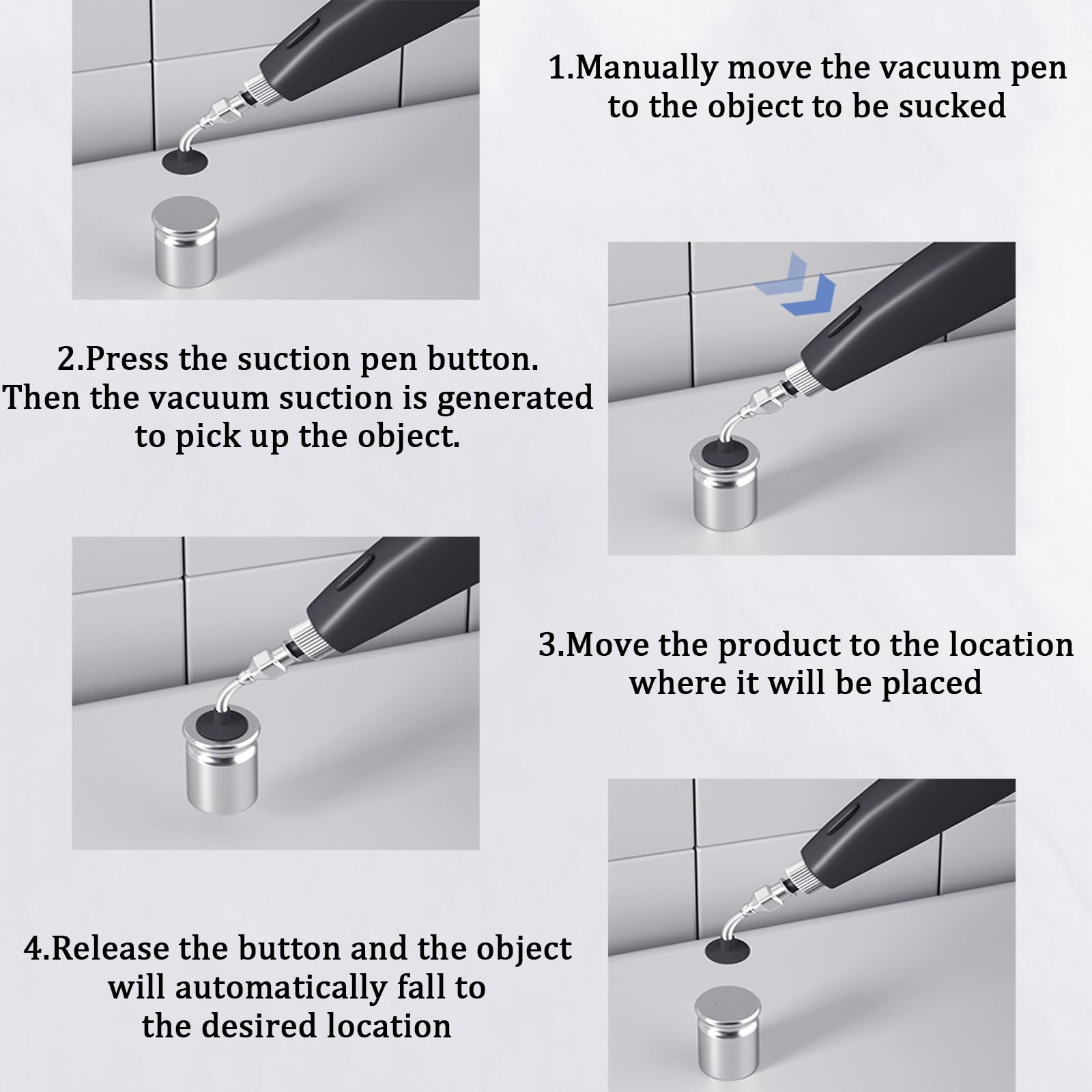 1.Manually move the vacuum pen to the object to be sucked

2.Press the suction pen button. Then the vacuum suction is generated to pick up the object.

3.Move the product to the location where it will be placed

4.Release the button and the object will automatically fall to the desired location