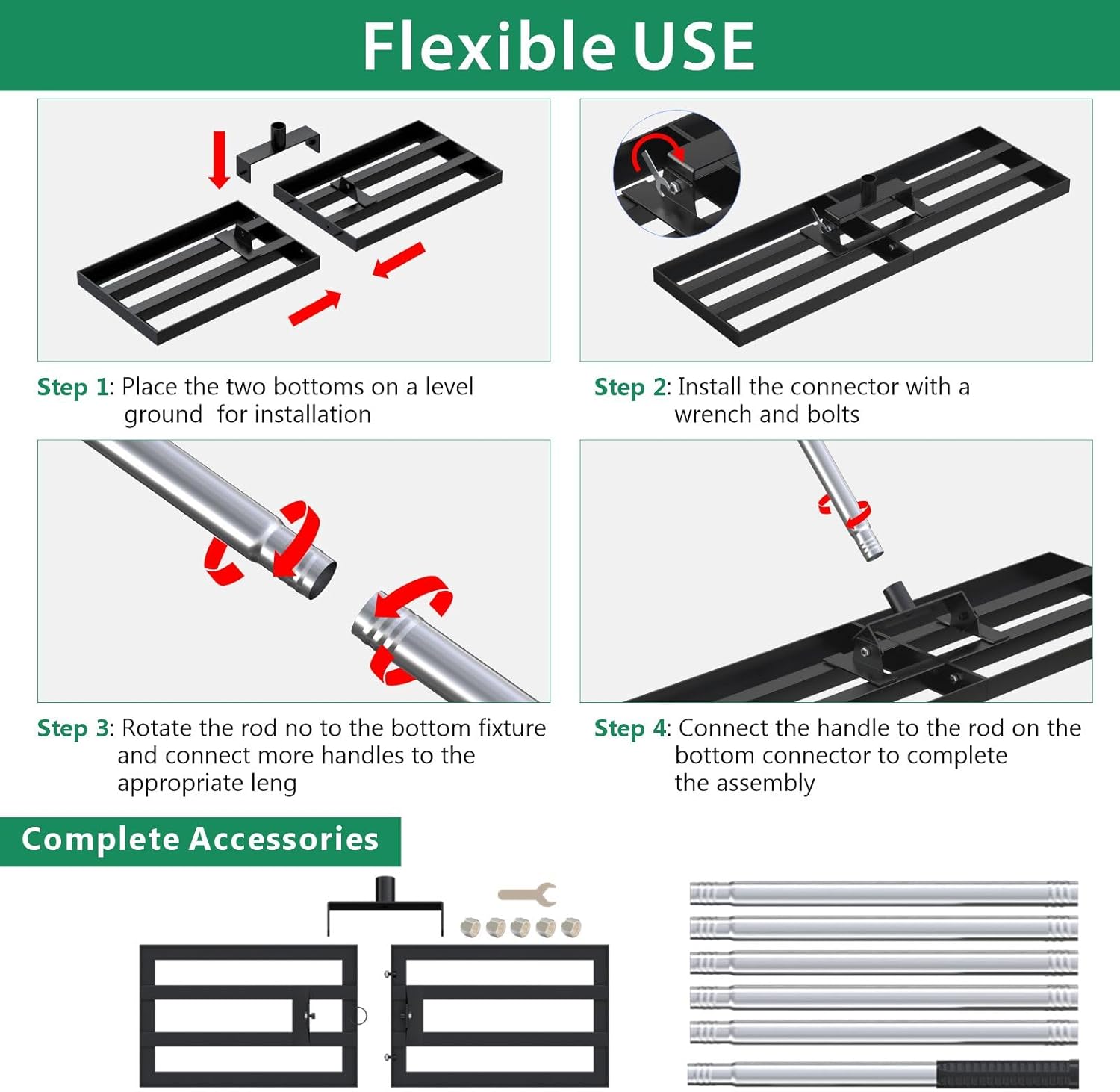 Flexible USE

Step 1: Place the two bottoms on a level ground for installation

Step 2: Install the connector with a wrench and bolts

Step 3: Rotate the rod no to the bottom fixture and connect more handles to the appropriate leng

Step 4: Connect the handle to the rod on the bottom connector to complete the assembly

Complete Accessories