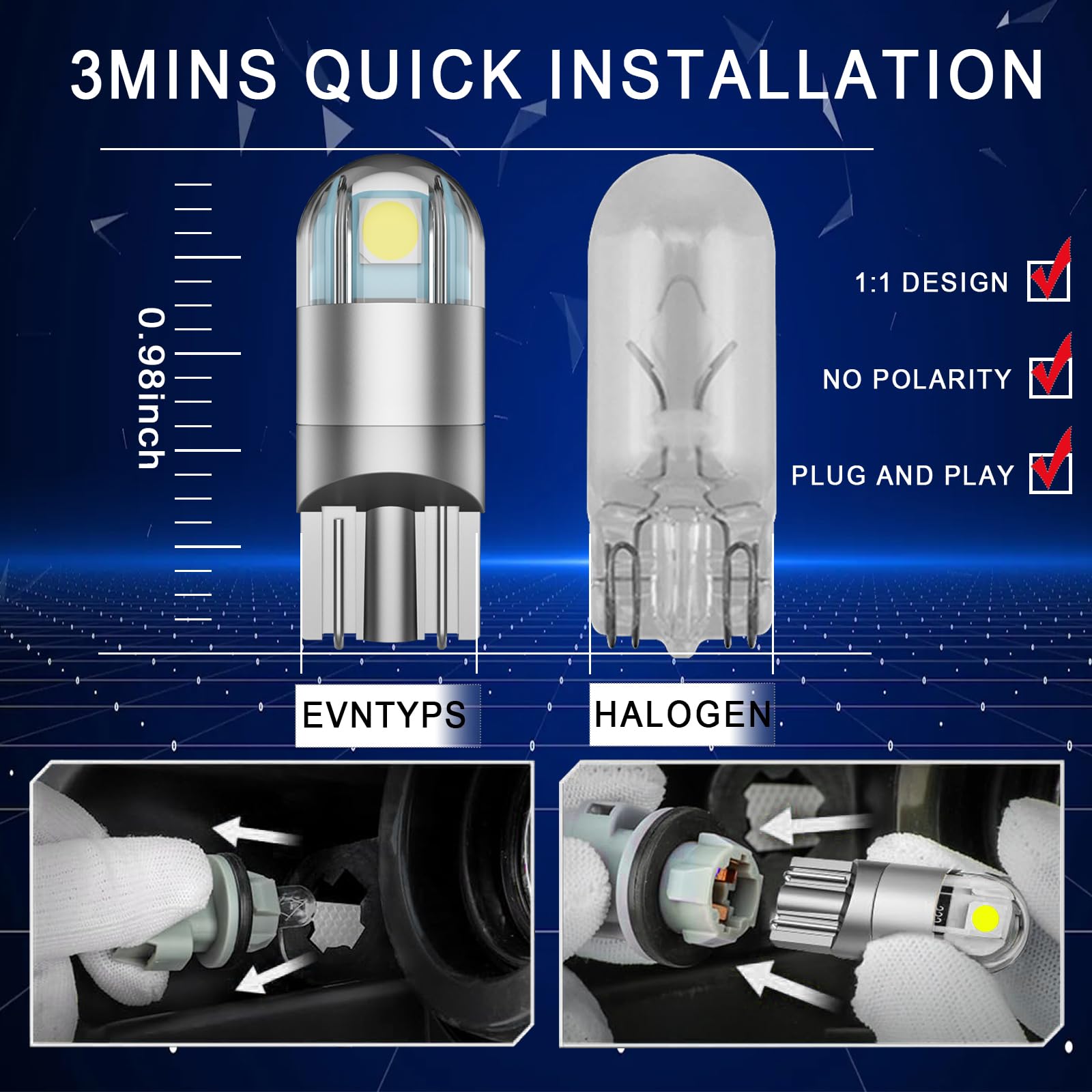 3MINS QUICK INSTALLATION

0.98inch

1:1 DESIGN

NO POLARITY

PLUG AND PLAY

EVNTYPS

HALOGEN