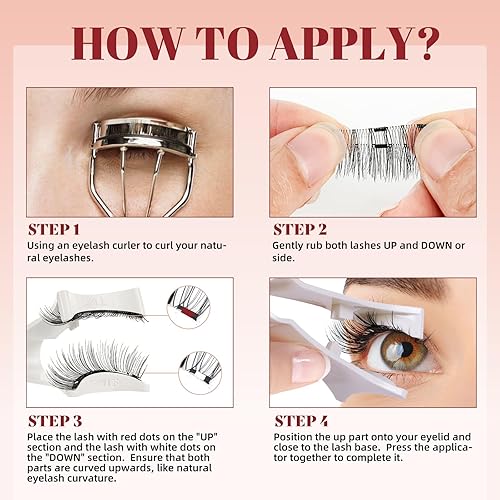 HOW TO APPLY?

STEP 1
Using an eyelash curler to curl your natural eyelashes.

STEP 2
Gently rub both lashes UP and DOWN or side.

STEP 3
Place the lash with red dots on the "UP" section and the lash with white dots on the "DOWN" section. Ensure that both parts are curved upwards, like natural eyelash curvature.

STEP 4
Position the up part onto your eyelid and close to the lash base. Press the applicator together to complete it.