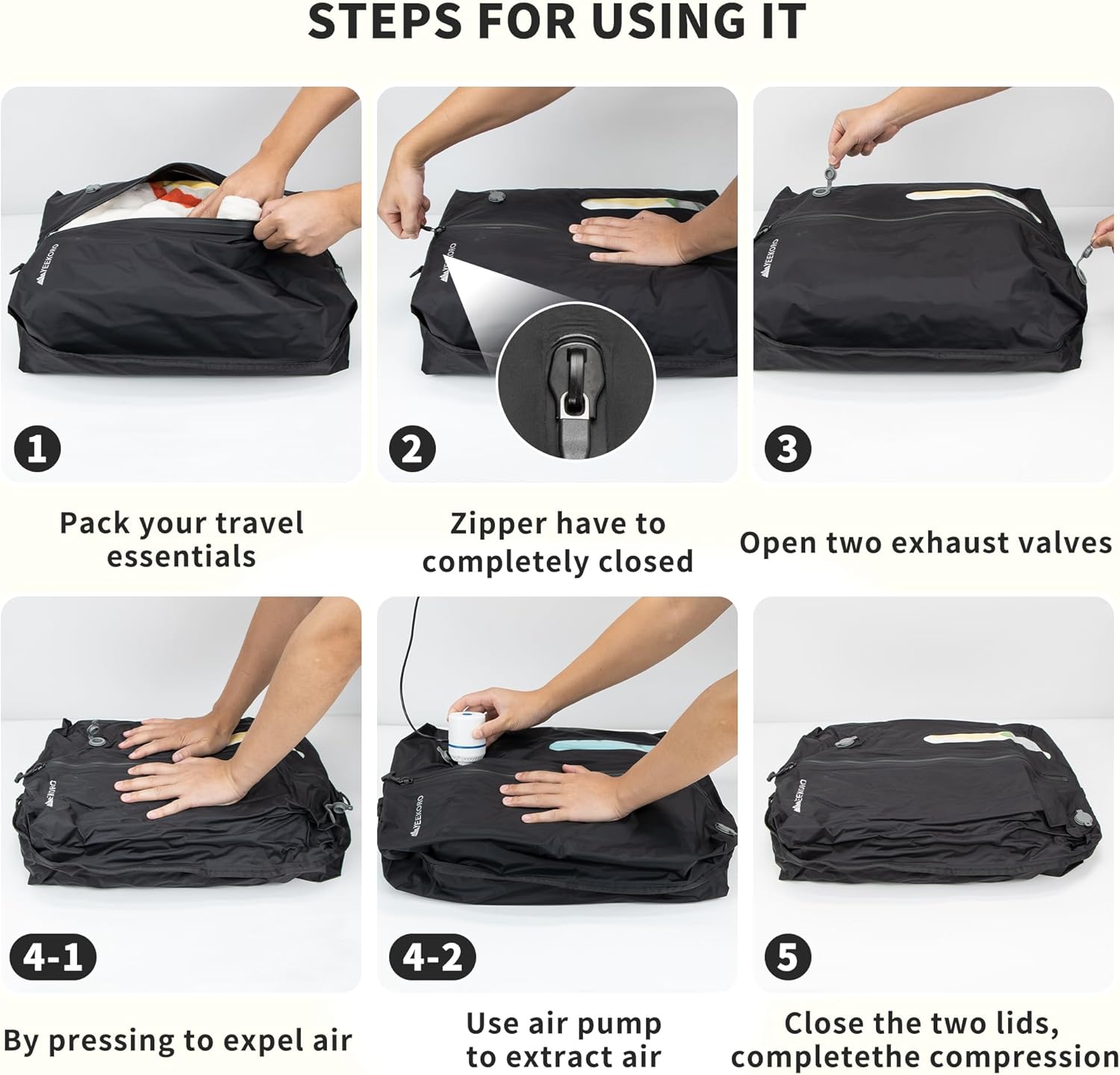 STEPS FOR USING IT

YEEKORO

1

Pack your travel essentials

YEEKORO

2

Zipper have to completely closed

YEEKORO

3

Open two exhaust valves

YEEKORO

4-1

By pressing to expel air

YEEKORO

4-2

Use air pump to extract air

YEEKORO

5

Close the two lids, completethe compression