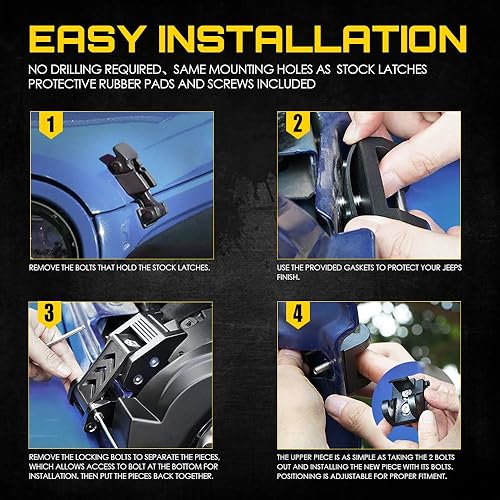 EASY INSTALLATION

NO DRILLING REQUIRED、SAME MOUNTING HOLES AS STOCK LATCHES
PROTECTIVE RUBBER PADS AND SCREWS INCLUDED

1

REMOVE THE BOLTS THAT HOLD THE STOCK LATCHES.

2

USE THE PROVIDED GASKETS TO PROTECT YOUR JEEPS FINISH.

3

REMOVE THE LOCKING BOLTS TO SEPARATE THE PIECES, WHICH ALLOWS ACCESS TO BOLT AT THE BOTTOM FOR INSTALLATION. THEN PUT THE PIECES BACK TOGETHER.

4

THE UPPER PIECE IS AS SIMPLE AS TAKING THE 2 BOLTS OUT AND INSTALLING THE NEW PIECE WITH ITS BOLTS. POSITIONING IS ADJUSTABLE FOR PROPER FITMENT.