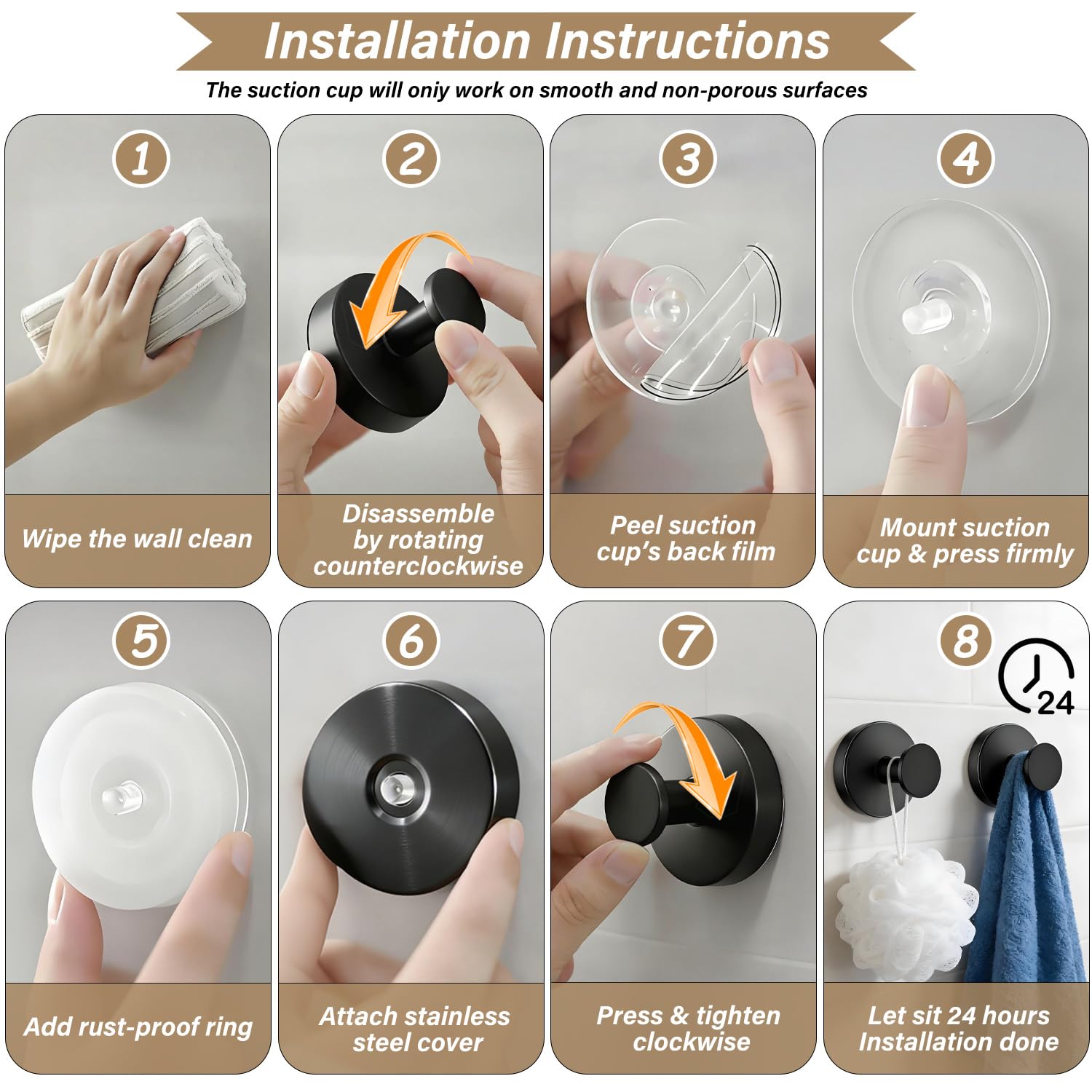 Installation Instructions

The suction cup will oniy work on smooth and non-porous surfaces

1

Wipe the wall clean

2

Disassemble by rotating counterclockwise

3

Peel suction cup's back film

4

Mount suction cup & press firmly

5

Add rust-proof ring

6

Attach stainless steel cover

7

Press & tighten clockwise

8

24

Let sit 24 hours Installation done