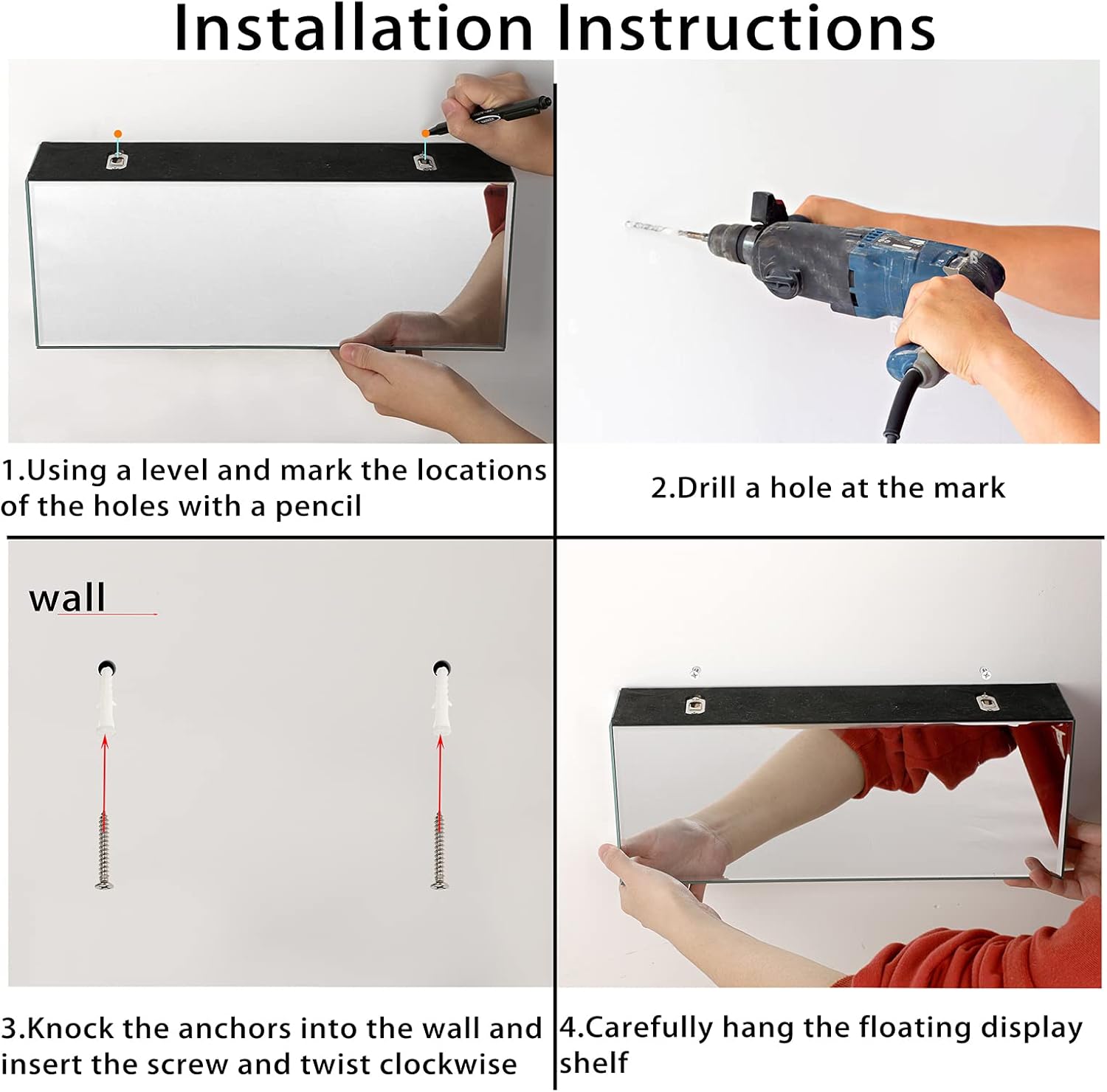 Installation Instructions

1.Using a level and mark the locations of the holes with a pencil

2.Drill a hole at the mark

wall

3.Knock the anchors into the wall and insert the screw and twist clockwise

4.Carefully hang the floating display shelf