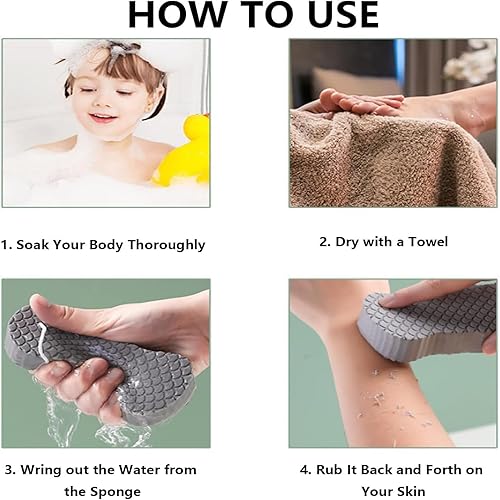 HOW TO USE

1. Soak Your Body Thoroughly

2. Dry with a Towel

3. Wring out the Water from the Sponge

4. Rub It Back and Forth on Your Skin