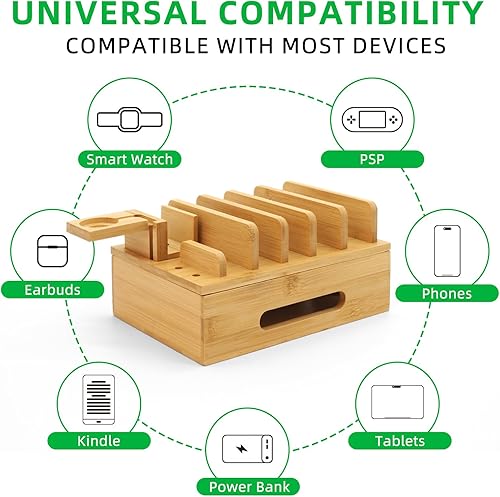 UNIVERSAL COMPATIBILITY
COMPATIBLE WITH MOST DEVICES

Smart Watch

PSP

Earbuds

Phones

Kindle

Tablets

Power Bank