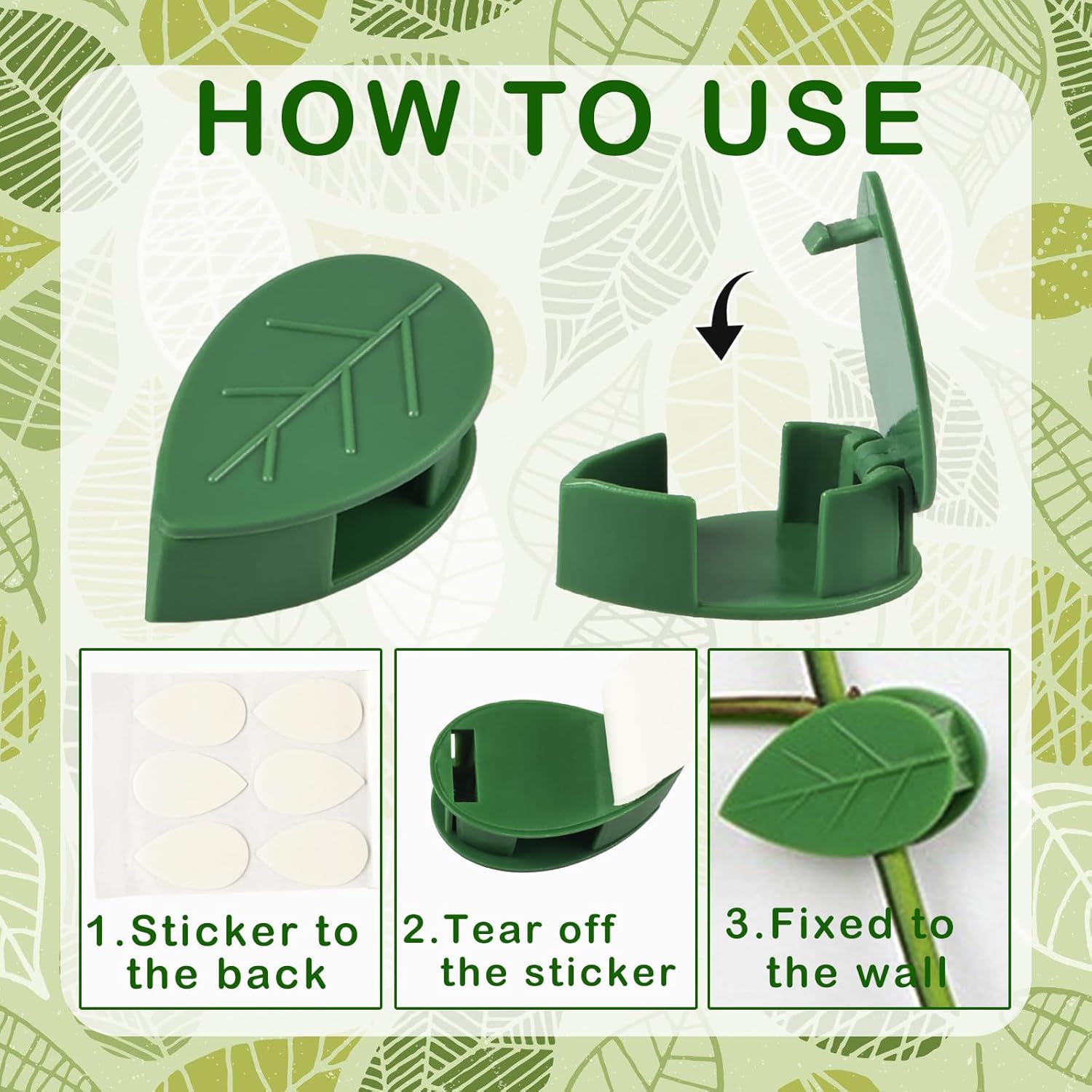 HOW TO USE

1.Sticker to the back

2.Tear off the sticker

3.Fixed to the wall