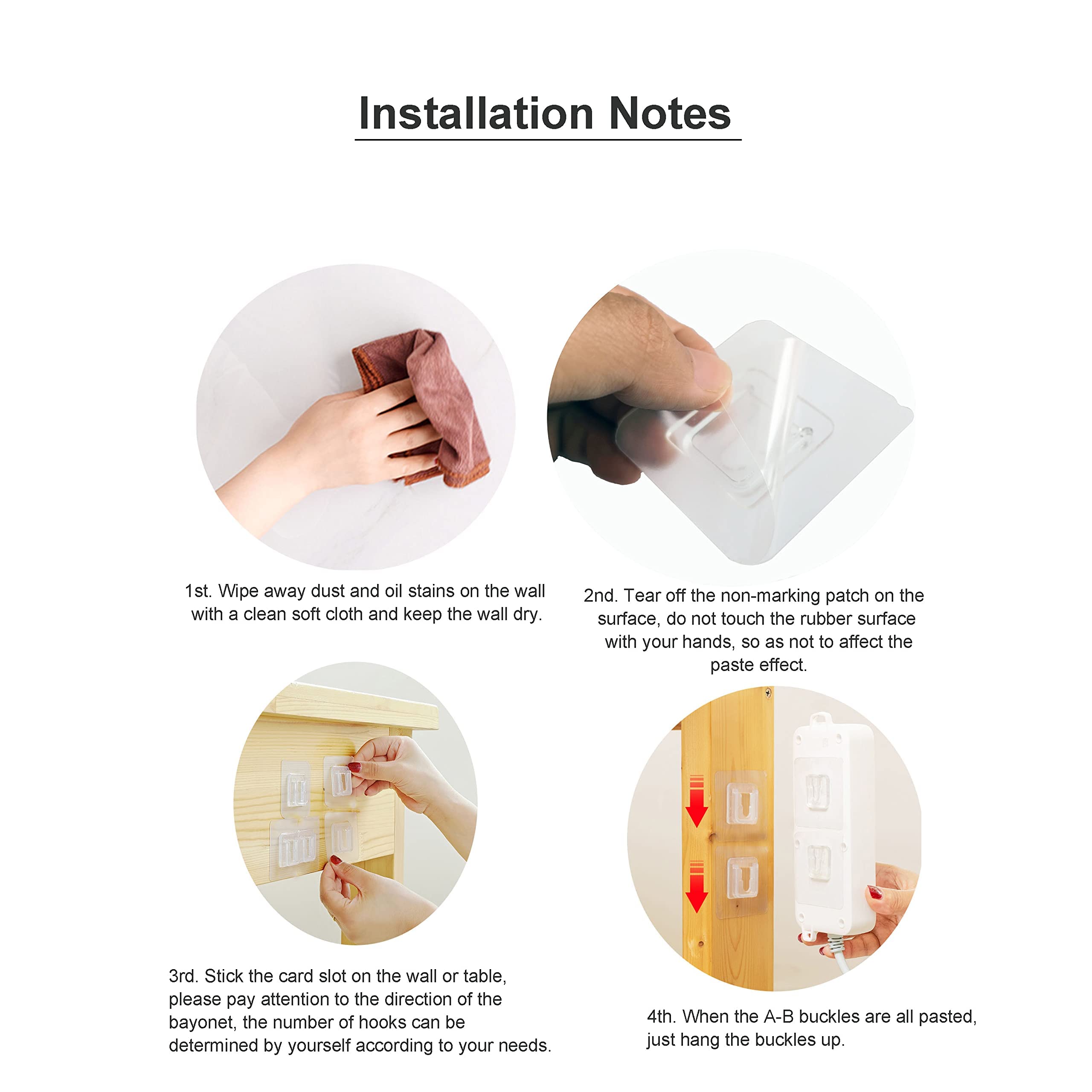 Installation Notes

1st. Wipe away dust and oil stains on the wall with a clean soft cloth and keep the wall dry.

2nd. Tear off the non-marking patch on the surface, do not touch the rubber surface with your hands, so as not to affect the paste effect.

3rd. Stick the card slot on the wall or table, please pay attention to the direction of the bayonet, the number of hooks can be determined by yourself according to your needs.

4th. When the A-B buckles are all pasted, just hang the buckles up.