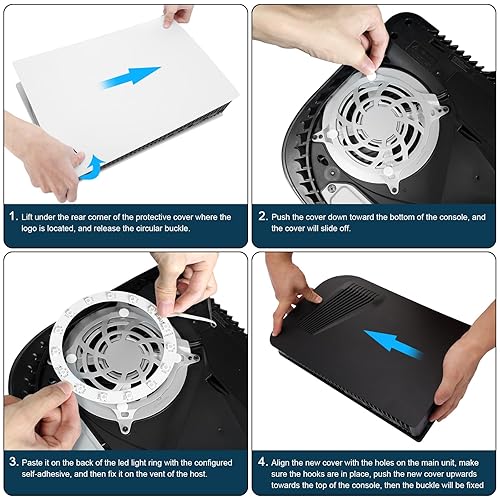 1. Lift under the rear corner of the protective cover where the logo is located, and release the circular buckle.

2. Push the cover down toward the bottom of the console, and the cover will slide off.

3. Paste it on the back of the led light ring with the configured self-adhesive, and then fix it on the vent of the host.

4. Align the new cover with the holes on the main unit, make sure the hooks are in place, push the new cover upwards towards the top of the console, then the buckle will be fixed