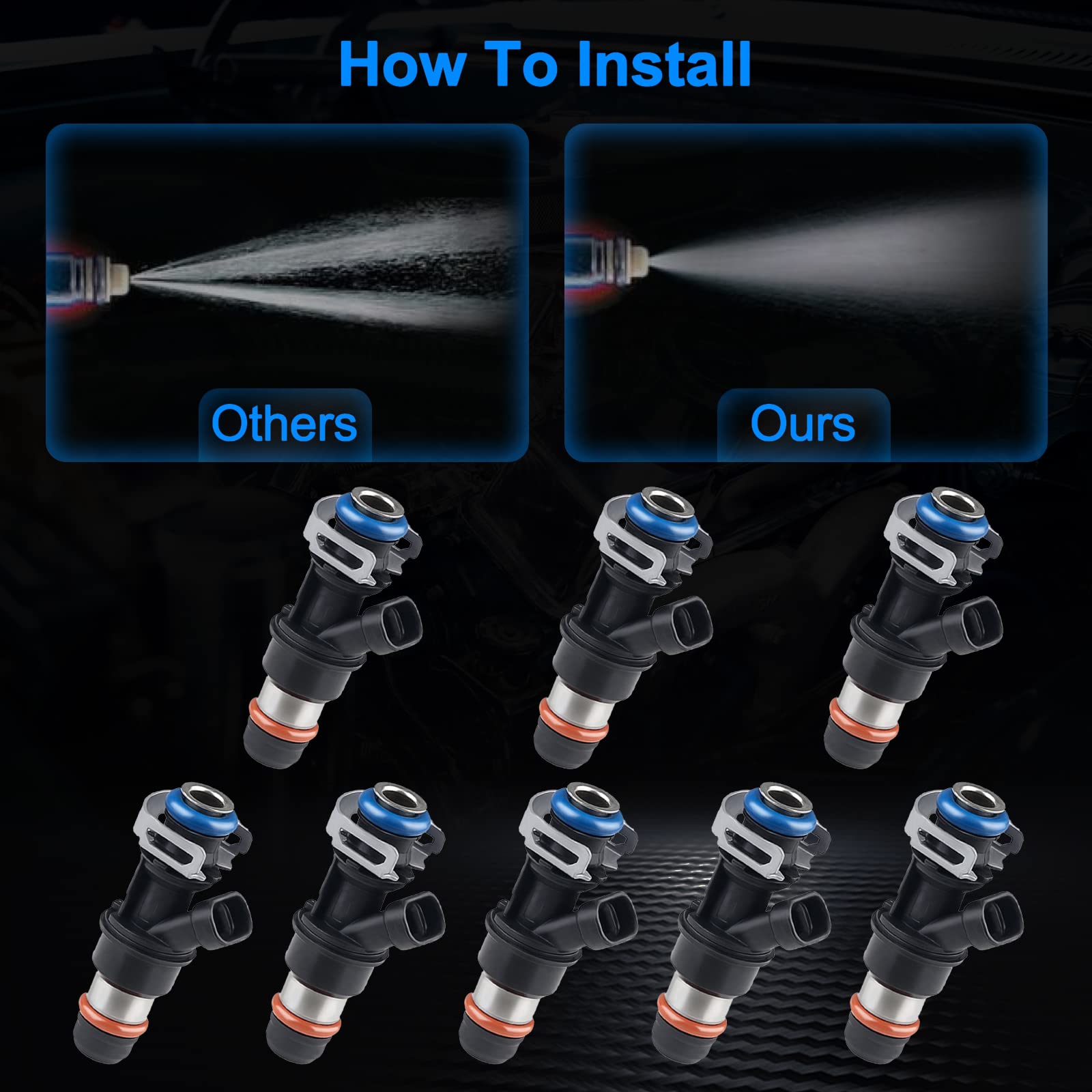 How To Install

Others

Ours