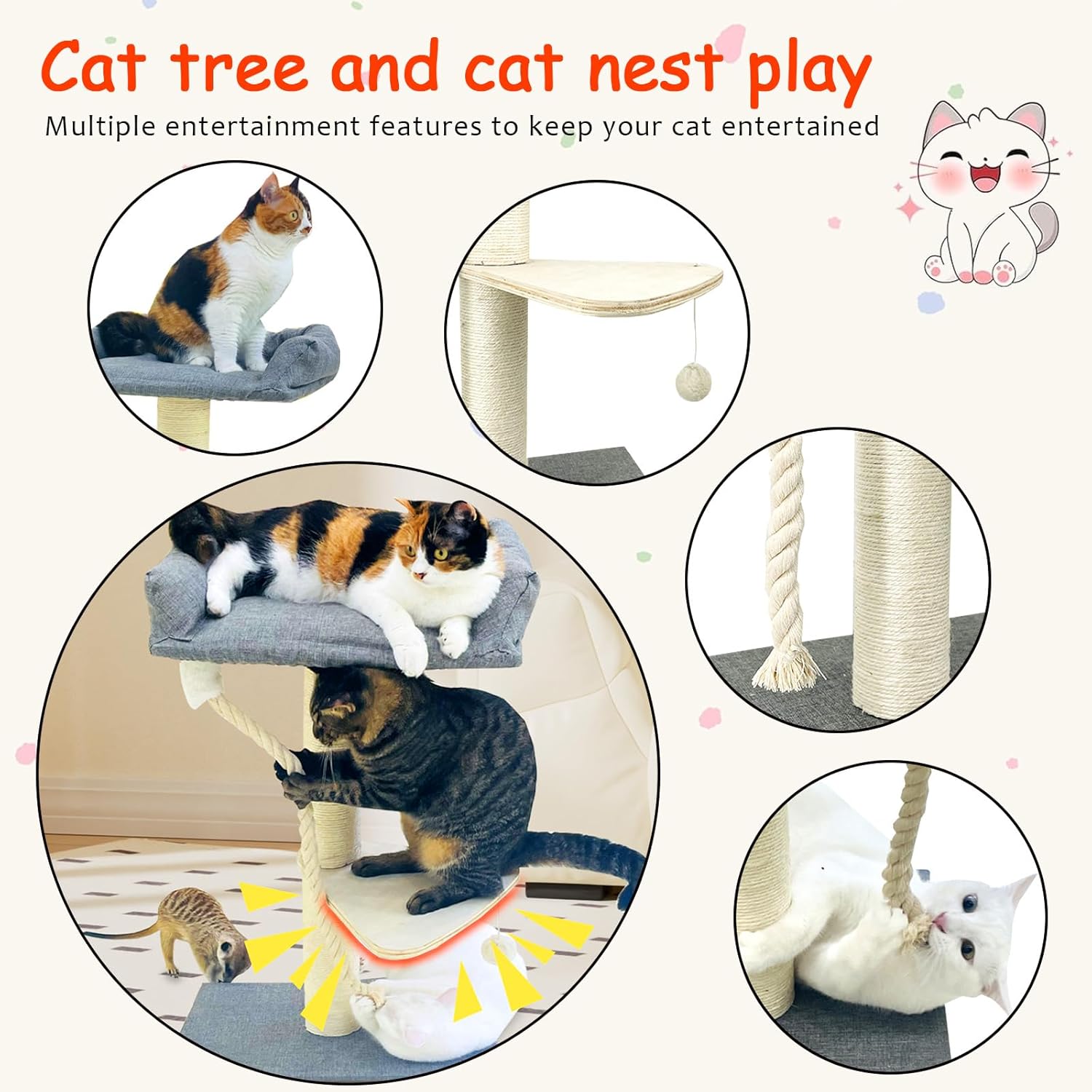 Cat tree and cat nest play

Multiple entertainment features to keep your cat entertained