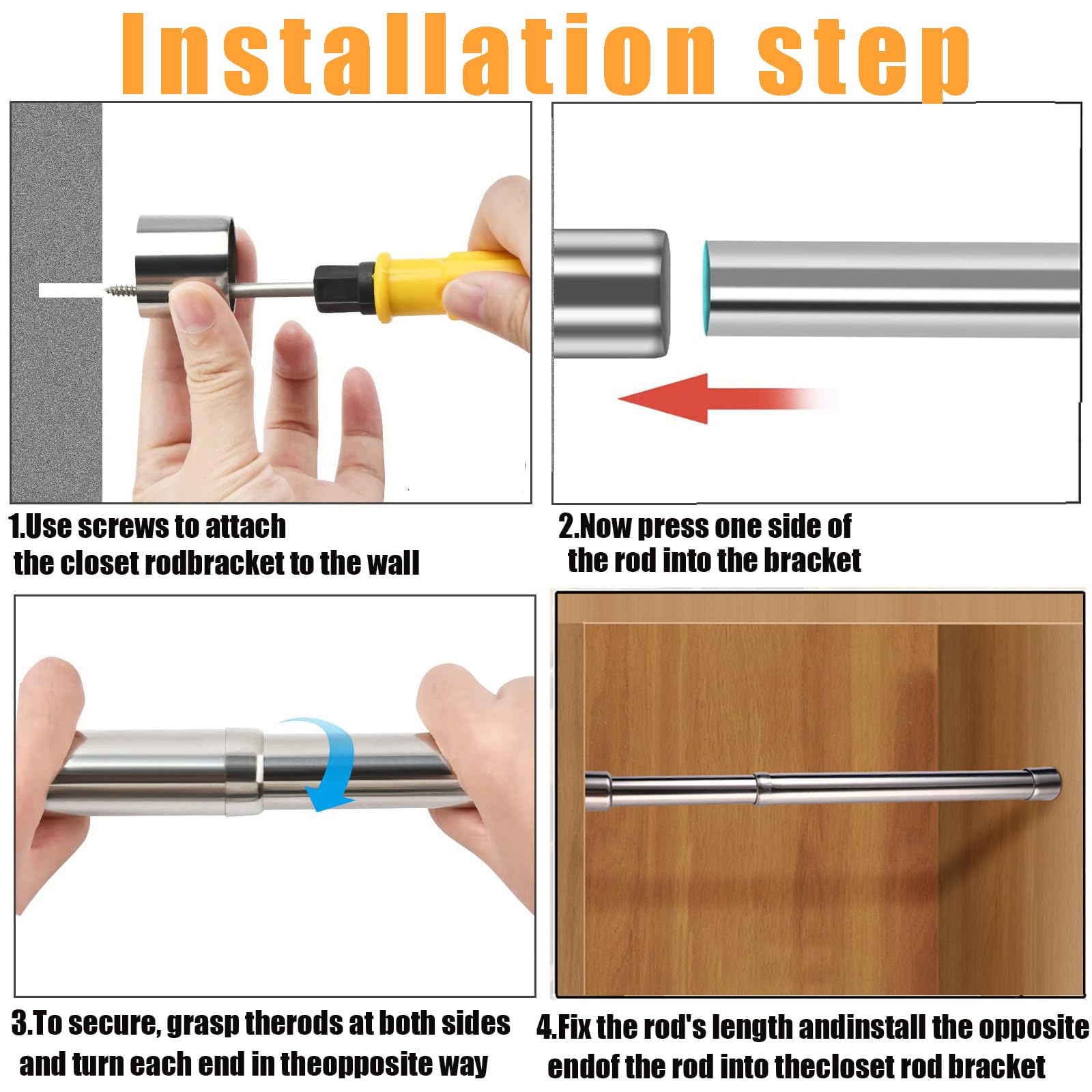 Installation step

1.Use screws to attach the closet rodbracket to the wall

2.Now press one side of the rod into the bracket

3.To secure, grasp therods at both sides and turn each end in theopposite way

4.Fix the rod's length andinstall the opposite endof the rod into thecloset rod bracket