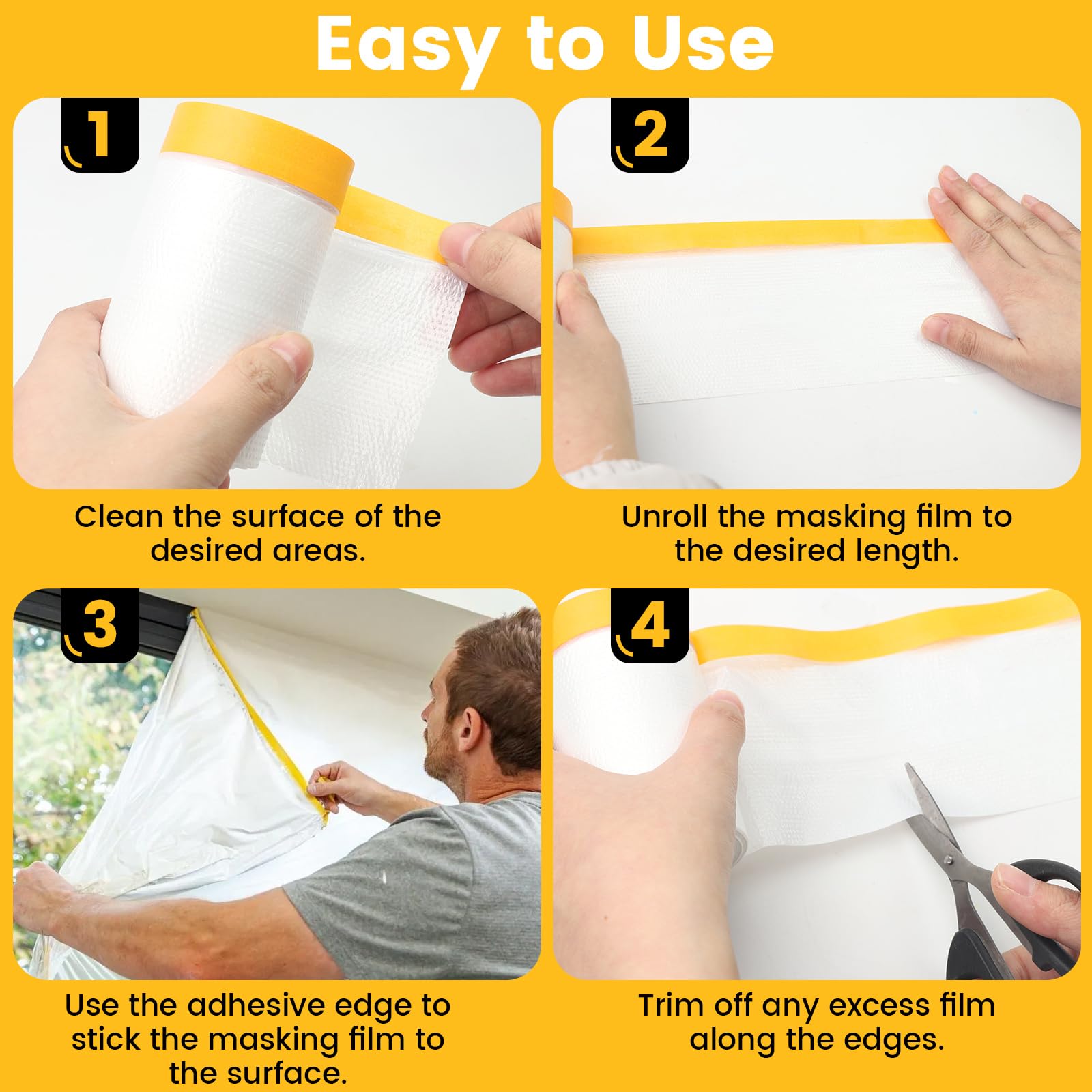 Easy to Use

1

Clean the surface of the desired areas.

2

Unroll the masking film to the desired length.

3

Use the adhesive edge to stick the masking film to the surface.

4

Trim off any excess film along the edges.