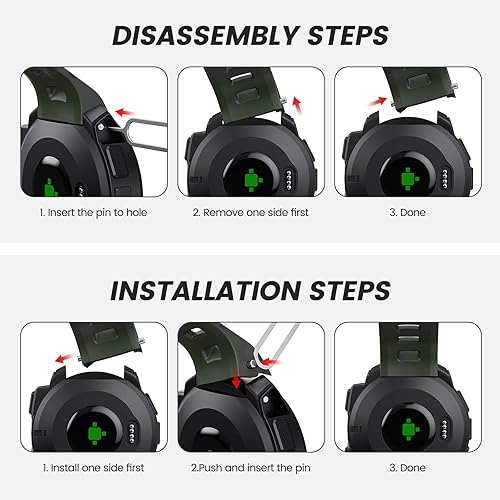 DISASSEMBLY STEPS

1. Insert the pin to hole

2. Remove one side first

3. Done

INSTALLATION STEPS

1. Install one side first

2.Push and insert the pin

3. Done