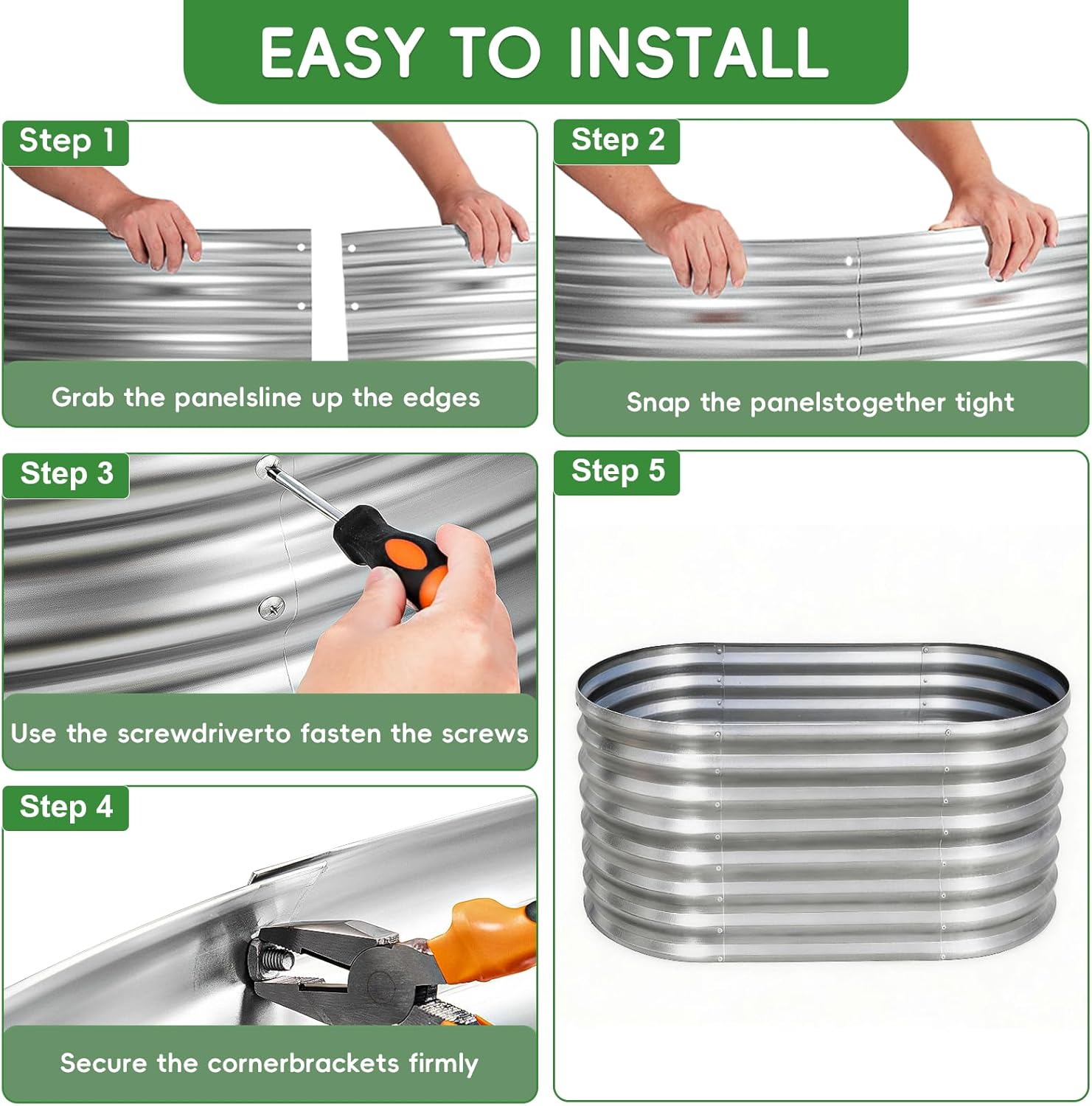 EASY TO INSTALL

Step 1

Grab the panelsline up the edges

Step 2

Snap the panelstogether tight

Step 3

Use the screwdriverto fasten the screws

Step 4

Secure the cornerbrackets firmly

Step 5