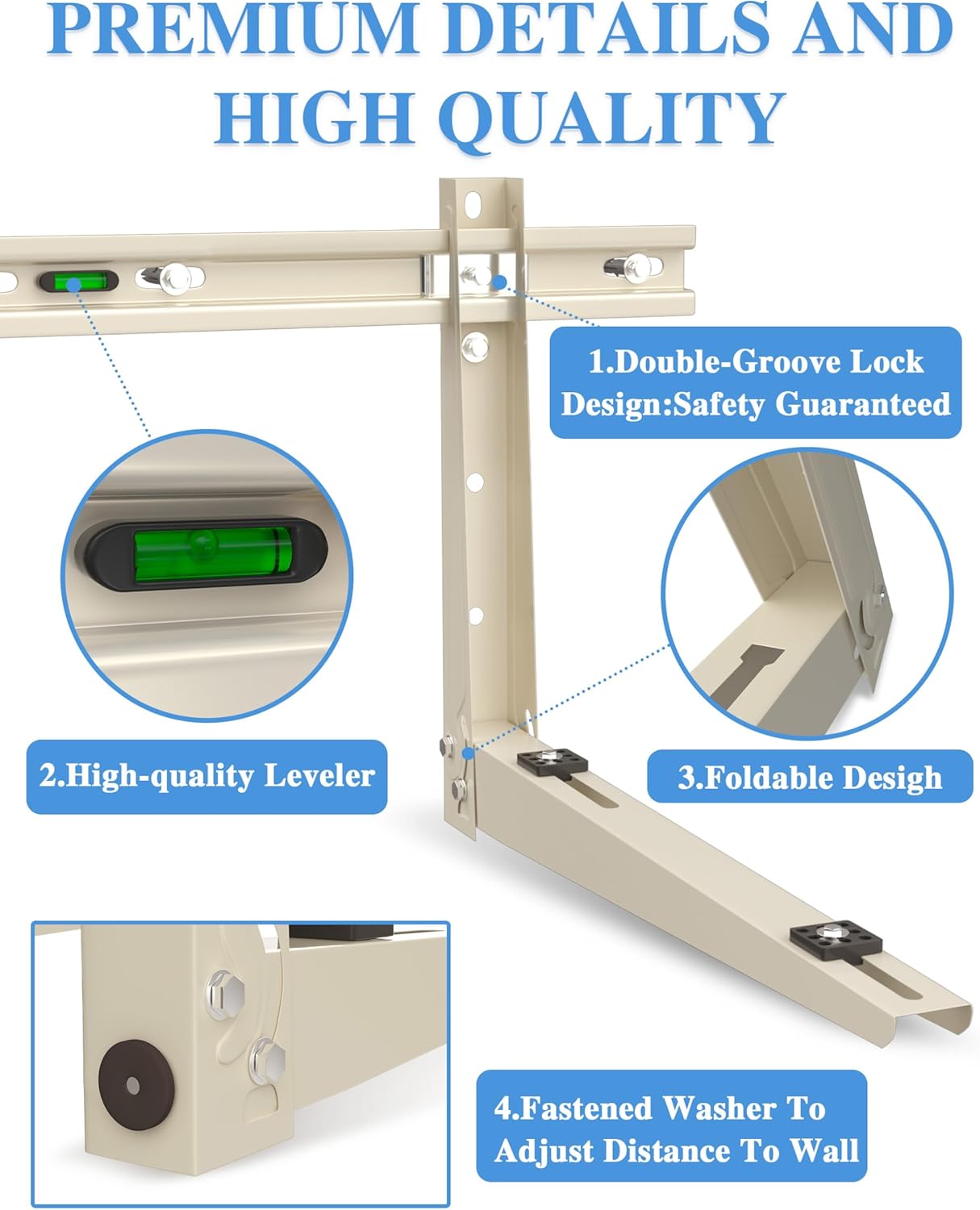 PREMIUM DETAILS AND HIGH QUALITY

1.Double-Groove Lock Design:Safety Guaranteed

2.High-quality Leveler

3.Foldable Desigh

4.Fastened Washer To Adjust Distance To Wall