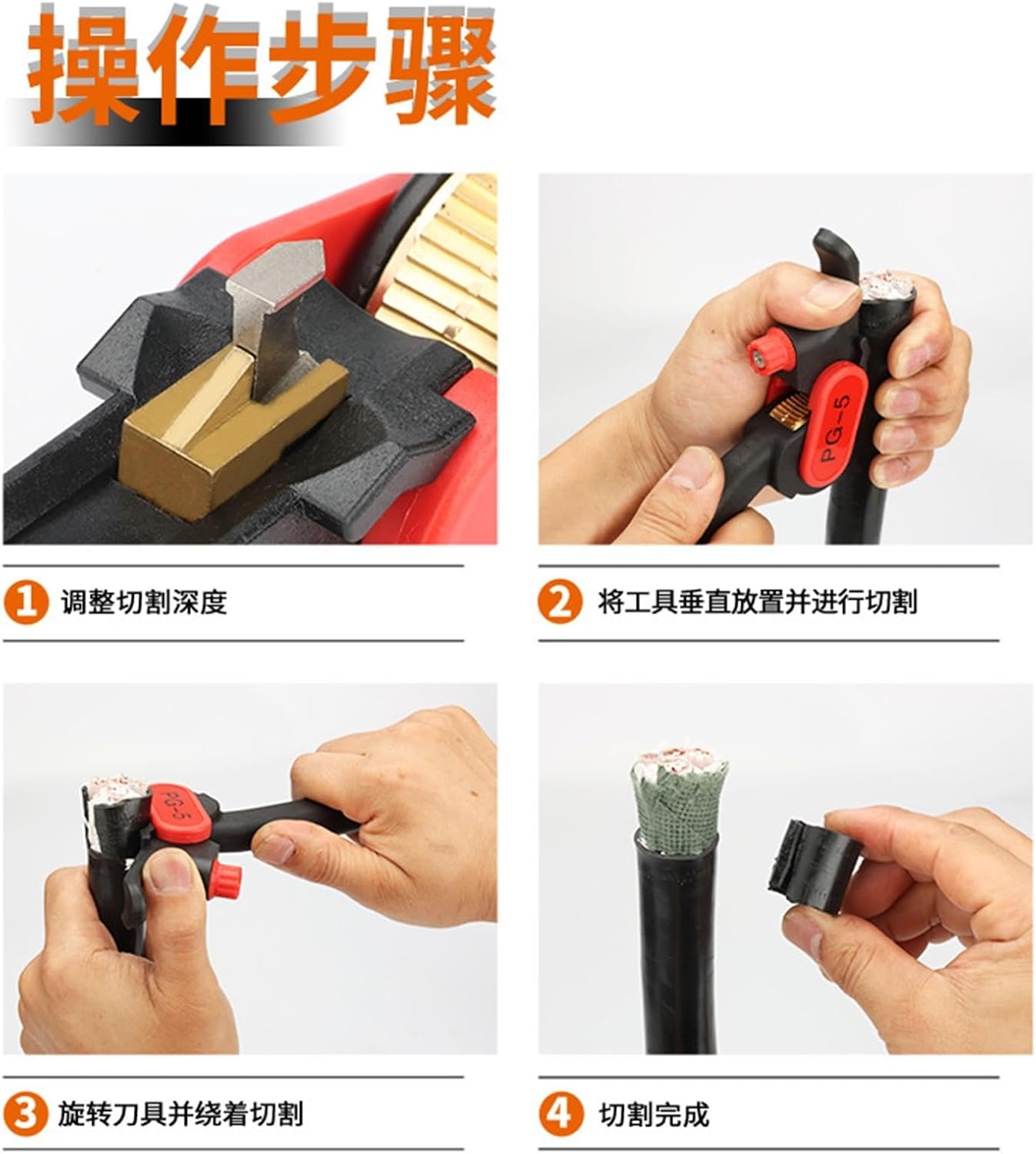 操作步骤

PG-5

1 调整切割深度

2 将工具垂直放置并进行切割

PG-5

3 旋转刀具并绕着切割

4 切割完成