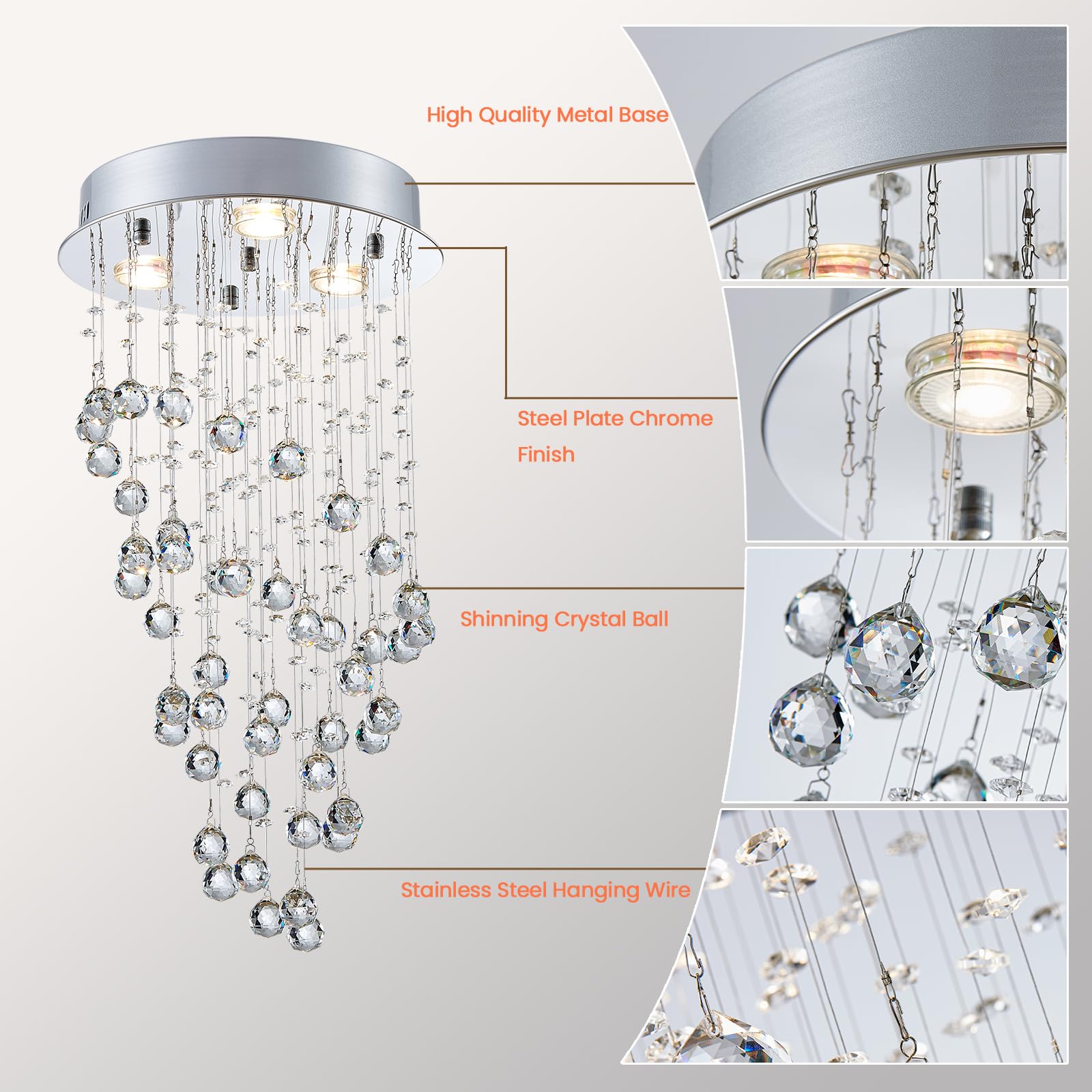 High Quality Metal Base

Steel Plate Chrome Finish

Shinning Crystal Ball

Stainless Steel Hanging Wire