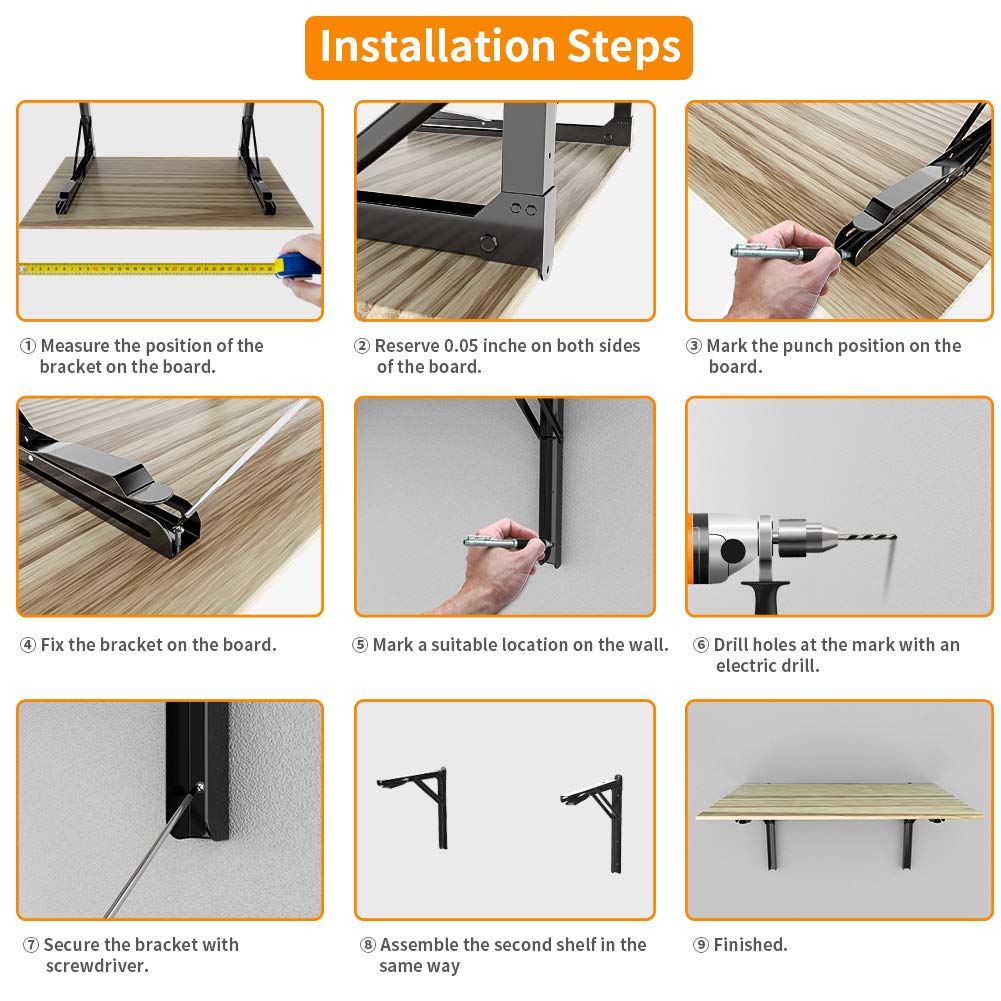 Installation Steps

① Measure the position of the bracket on the board.

② Reserve 0.05 inche on both sides of the board.

③ Mark the punch position on the board.

④ Fix the bracket on the board.

⑤ Mark a suitable location on the wall.

⑥ Drill holes at the mark with an electric drill.

⑦ Secure the bracket with screwdriver.

⑧ Assemble the second shelf in the same way

⑨ Finished.