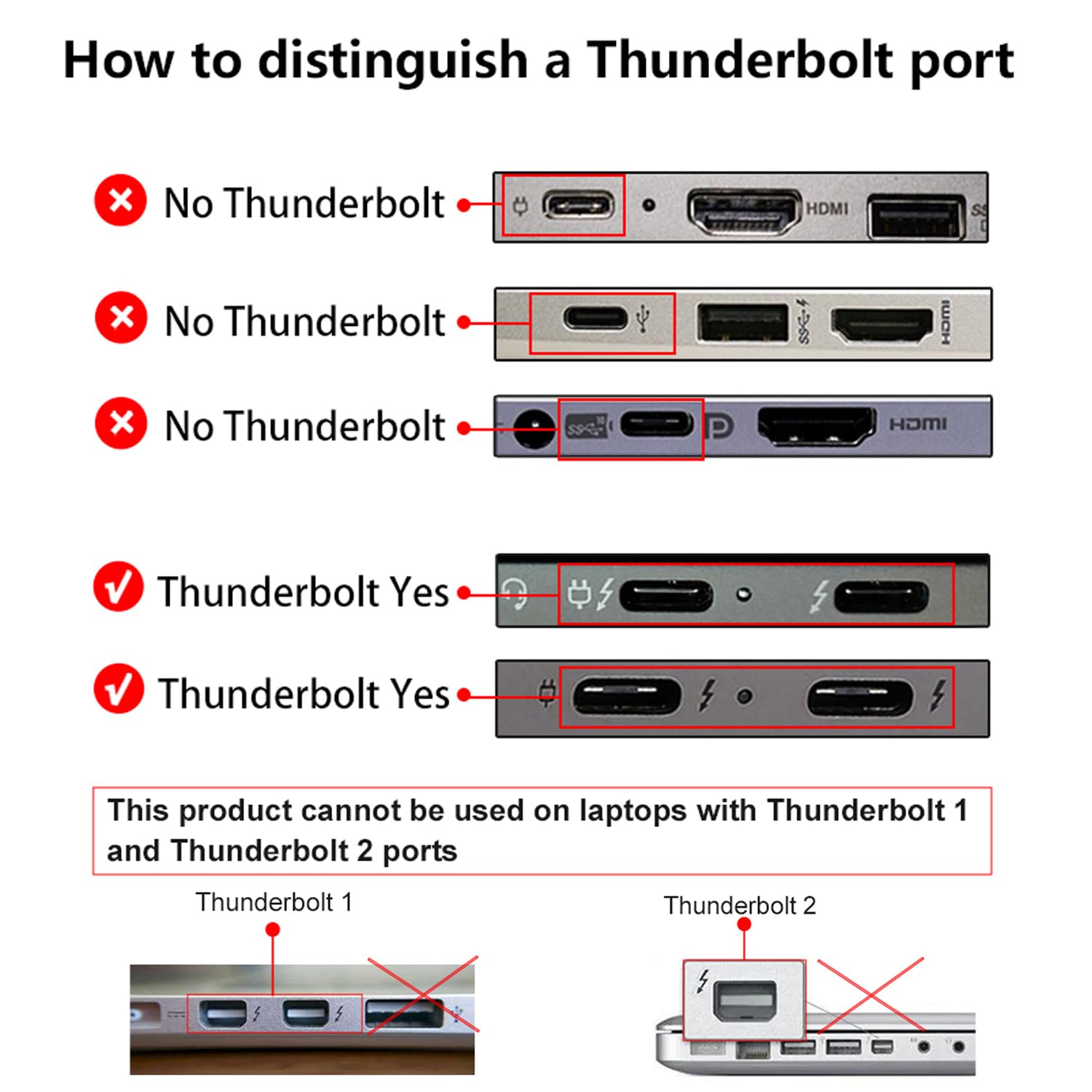 How to distinguish a Thunderbolt port

No Thunderbolt

HDMI

No Thunderbolt

HDMI

No Thunderbolt

HDMI

Thunderbolt Yes

Thunderbolt Yes

This product cannot be used on laptops with Thunderbolt 1 and Thunderbolt 2 ports

Thunderbolt 1

Thunderbolt 2