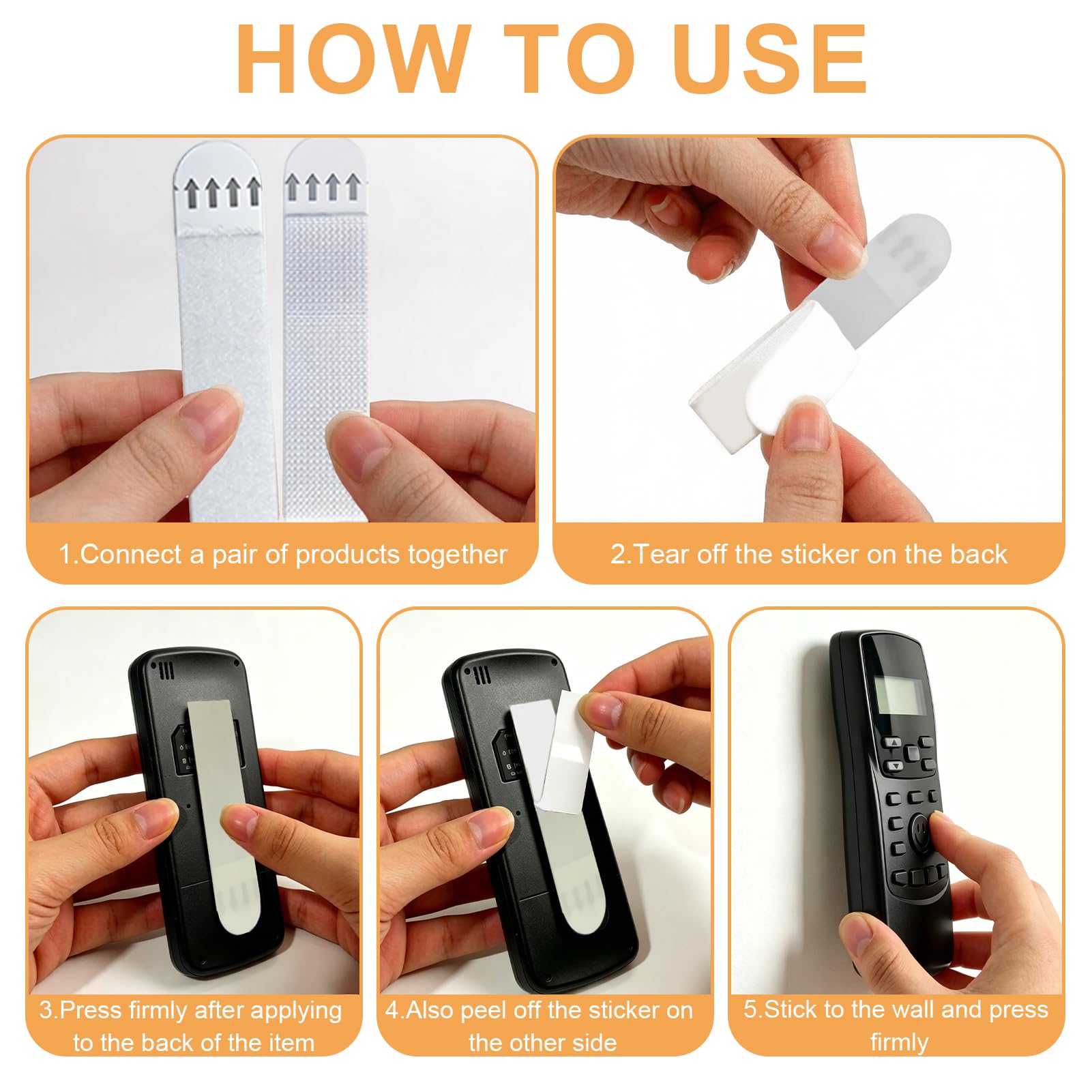 HOW TO USE

1.Connect a pair of products together

2.Tear off the sticker on the back

3.Press firmly after applying to the back of the item

4.Also peel off the sticker on the other side

5.Stick to the wall and press firmly