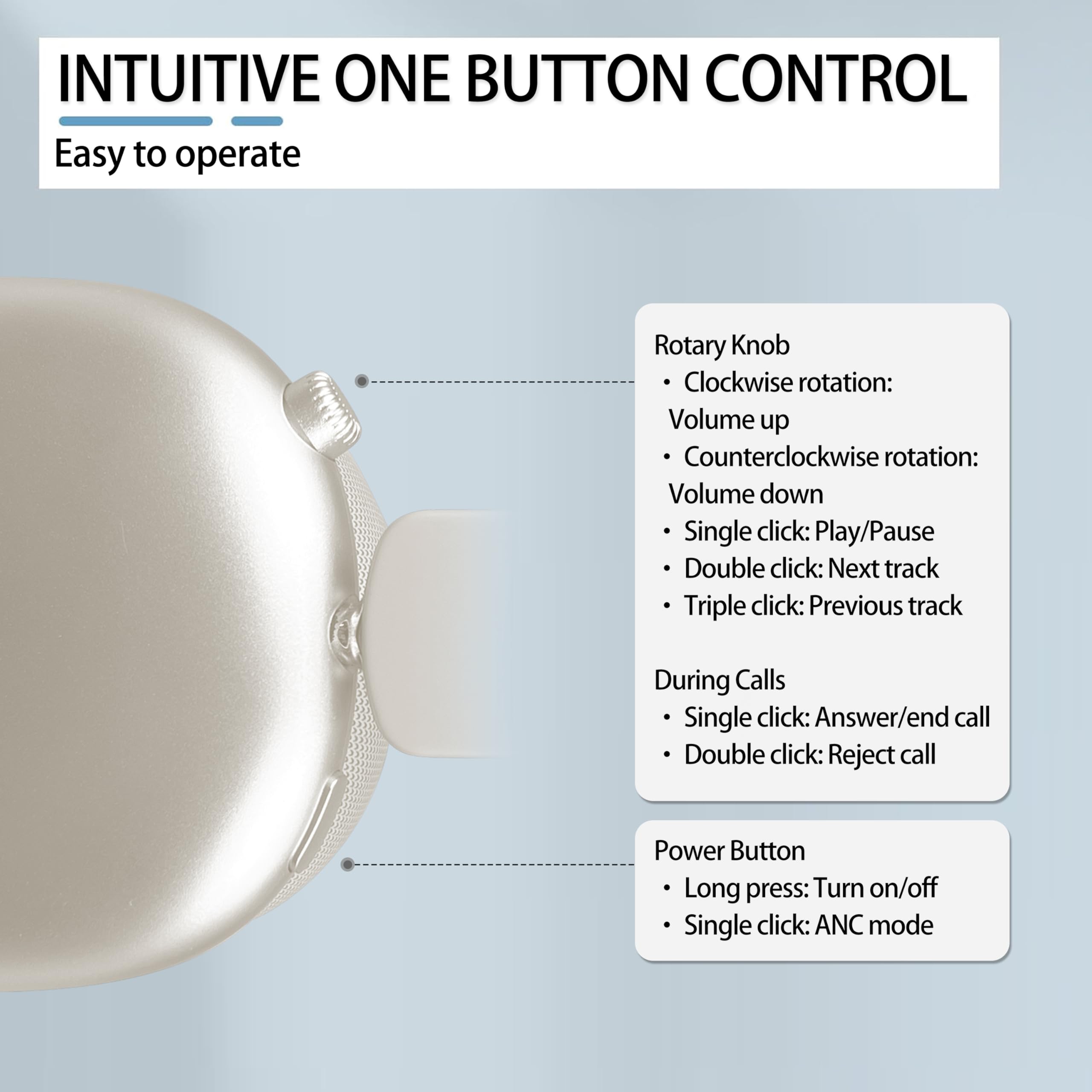 INTUITIVE ONE BUTTON CONTROL

Easy to operate

Rotary Knob
• Clockwise rotation: Volume up
• Counterclockwise rotation: Volume down
• Single click: Play/Pause
• Double click: Next track
• Triple click: Previous track

During Calls
• Single click: Answer/end call
• Double click: Reject call

Power Button
• Long press: Turn on/off
• Single click: ANC mode