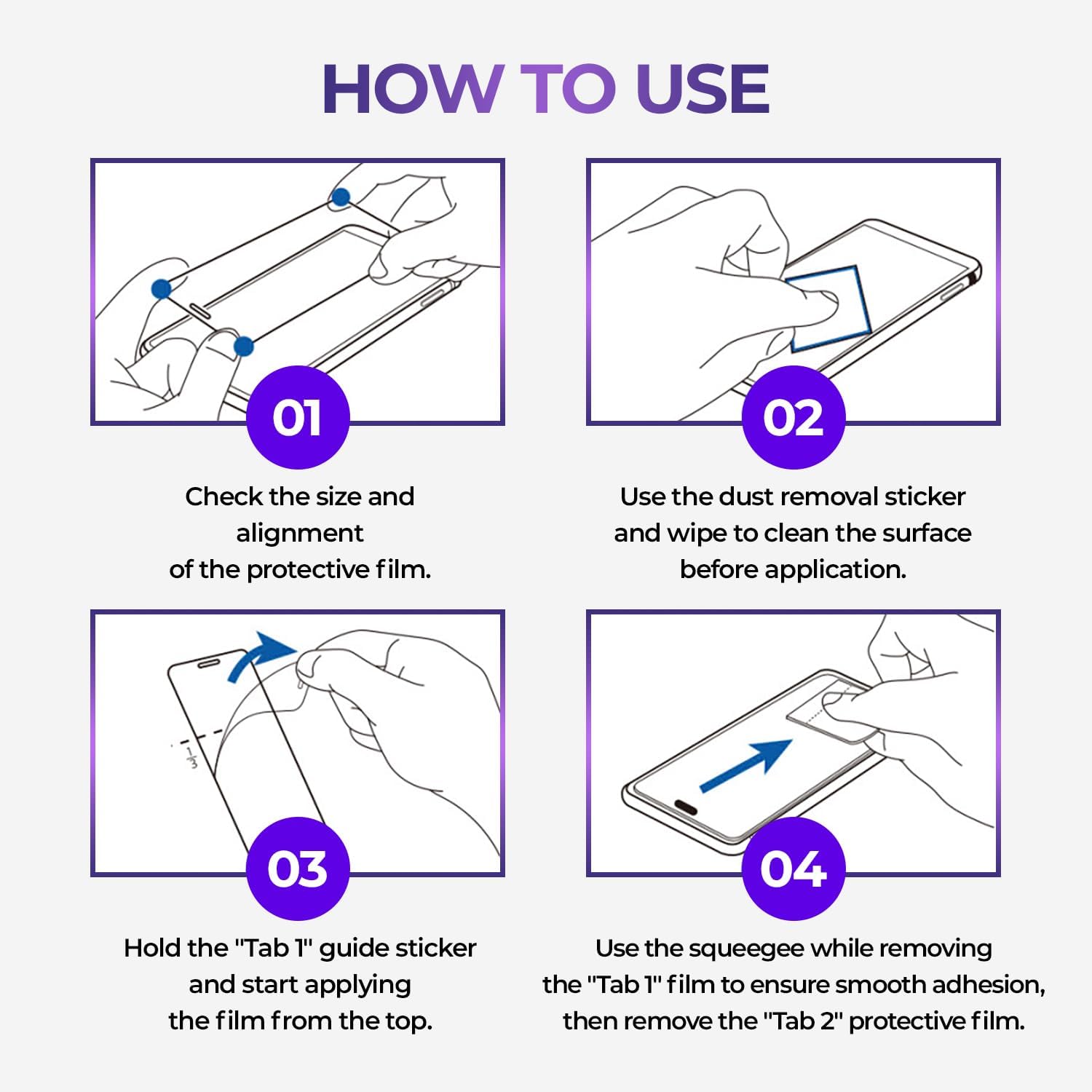 HOW TO USE

01

Check the size and alignment of the protective film.

02

Use the dust removal sticker and wipe to clean the surface before application.

$\frac{1}{3}$

03

Hold the "Tab 1" guide sticker and start applying the film from the top.

04

Use the squeegee while removing the "Tab 1" film to ensure smooth adhesion, then remove the "Tab 2" protective film.