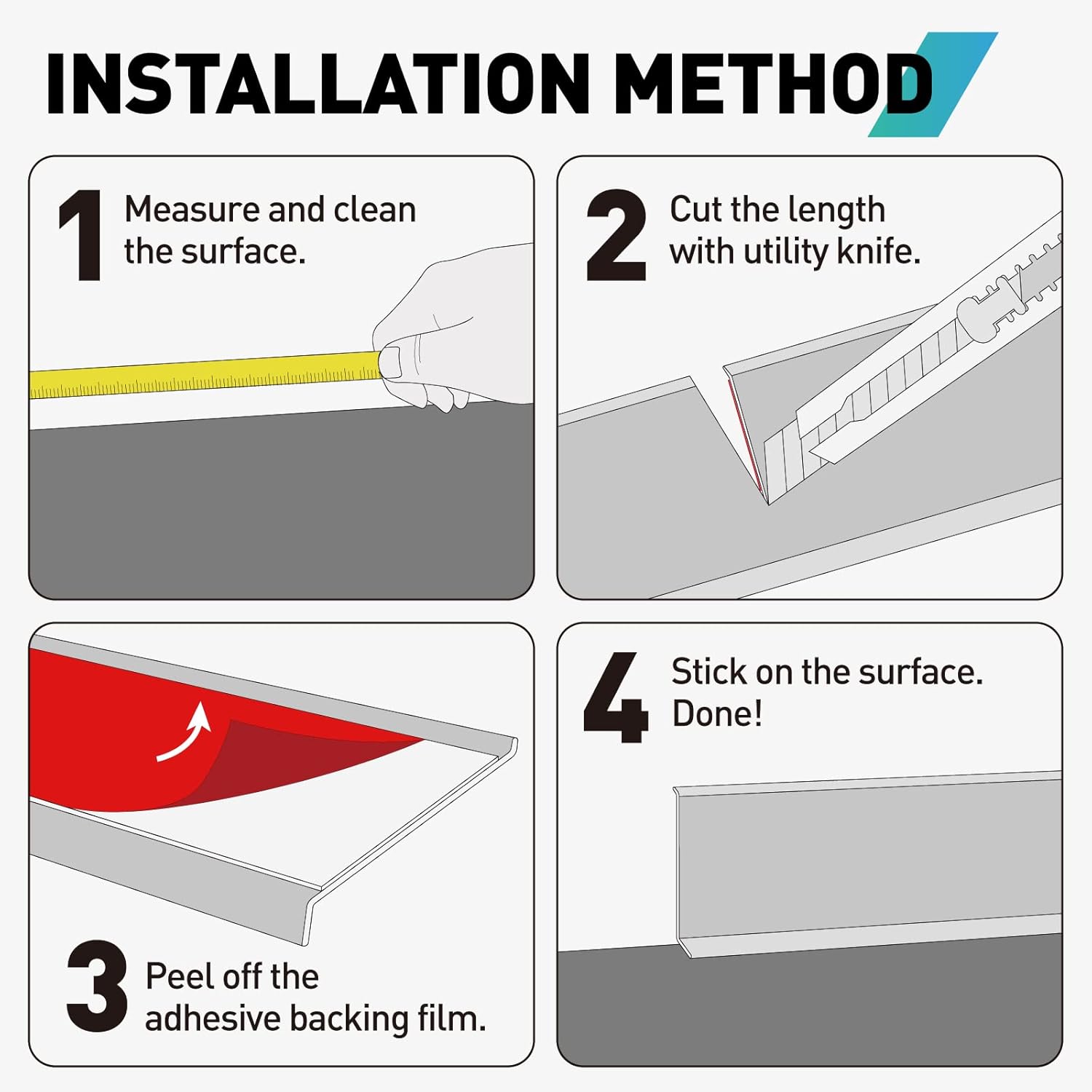 INSTALLATION METHOD

1 Measure and clean the surface.

2 Cut the length with utility knife.

3 Peel off the adhesive backing film.

4 Stick on the surface. Done!