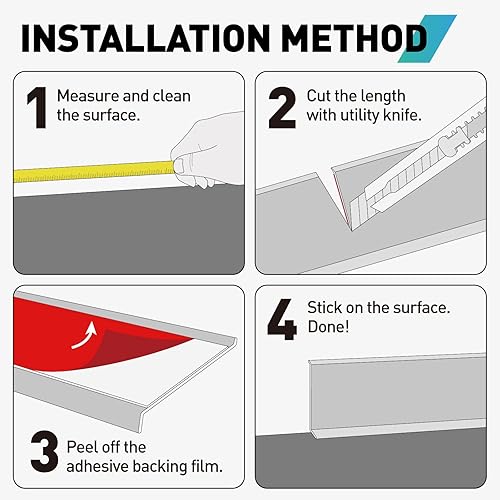 INSTALLATION METHOD

1 Measure and clean the surface.

2 Cut the length with utility knife.

3 Peel off the adhesive backing film.

4 Stick on the surface. Done!