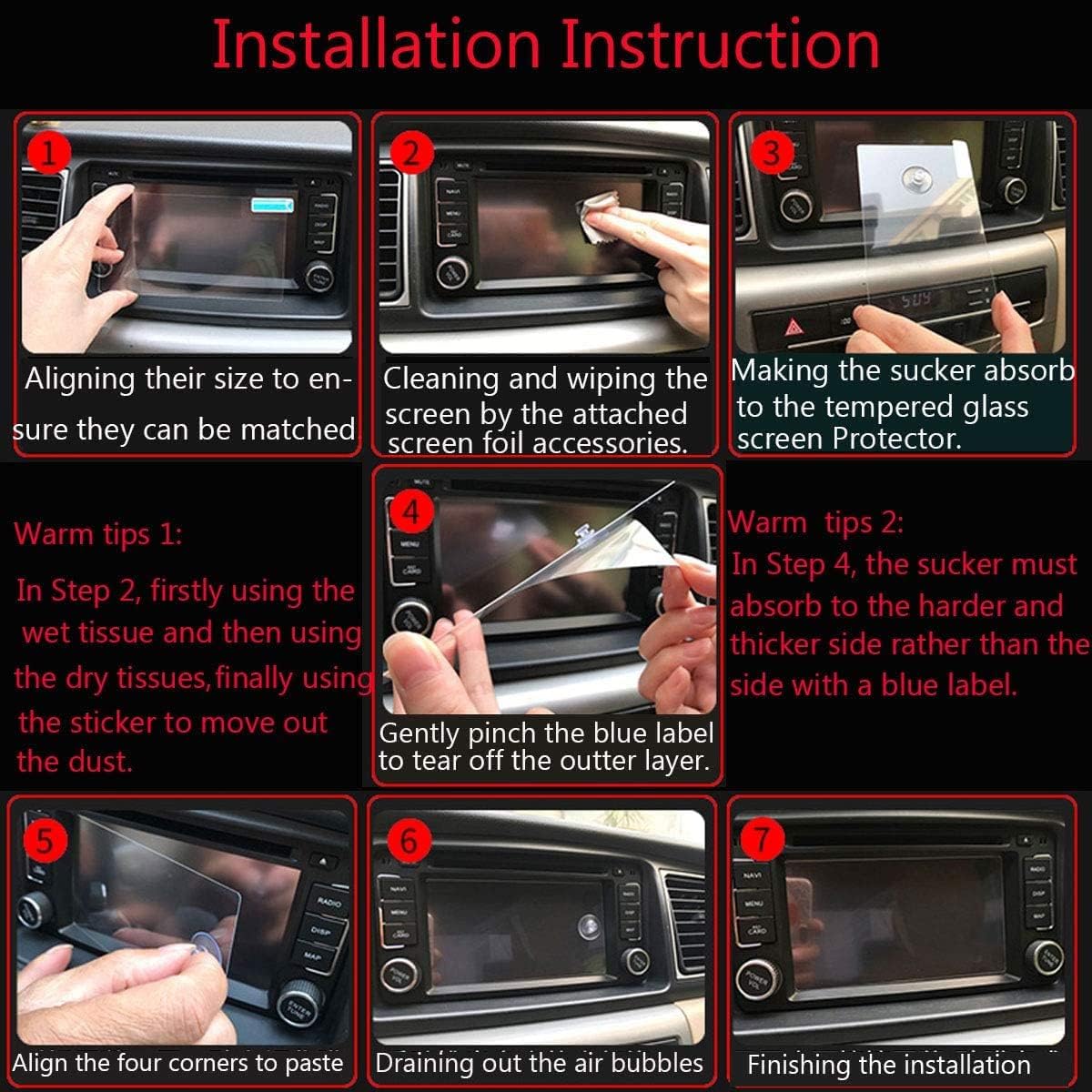 Installation Instruction

1
Aligning their size to ensure they can be matched

2
Cleaning and wiping the screen by the attached screen foil accessories.

3
Making the sucker absorb to the tempered glass screen Protector.

Warm tips 1:
In Step 2, firstly using the wet tissue and then using the dry tissues,finally using the sticker to move out the dust.

4
Gently pinch the blue label to tear off the outter layer.

Warm tips 2:
In Step 4, the sucker must absorb to the harder and thicker side rather than the side with a blue label.

5
Align the four corners to paste

6
Draining out the air bubbles

7
Finishing the installation