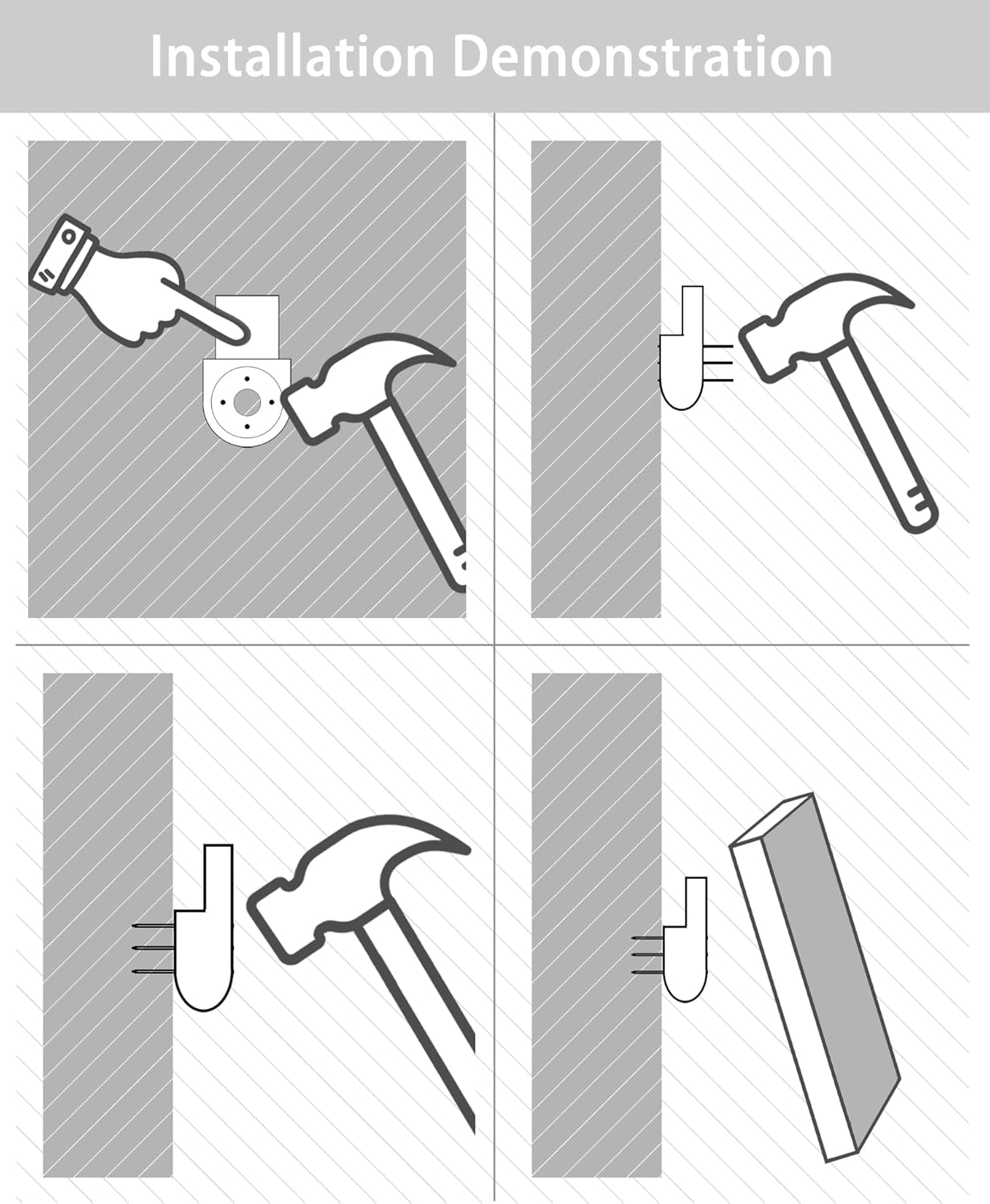 Installation Demonstration