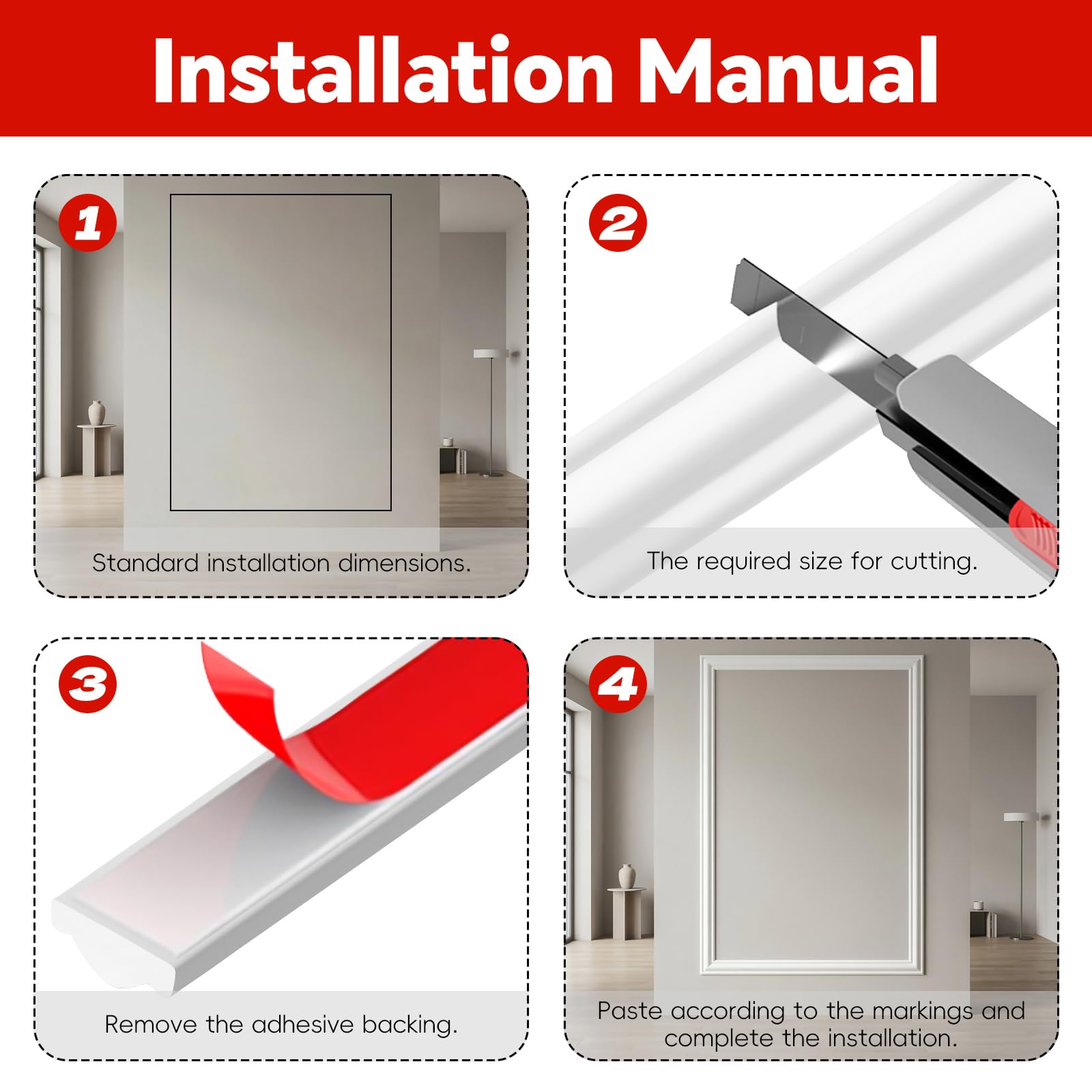 Installation Manual

1

Standard installation dimensions.

2

The required size for cutting.

3

Remove the adhesive backing.

4

Paste according to the markings and complete the installation.