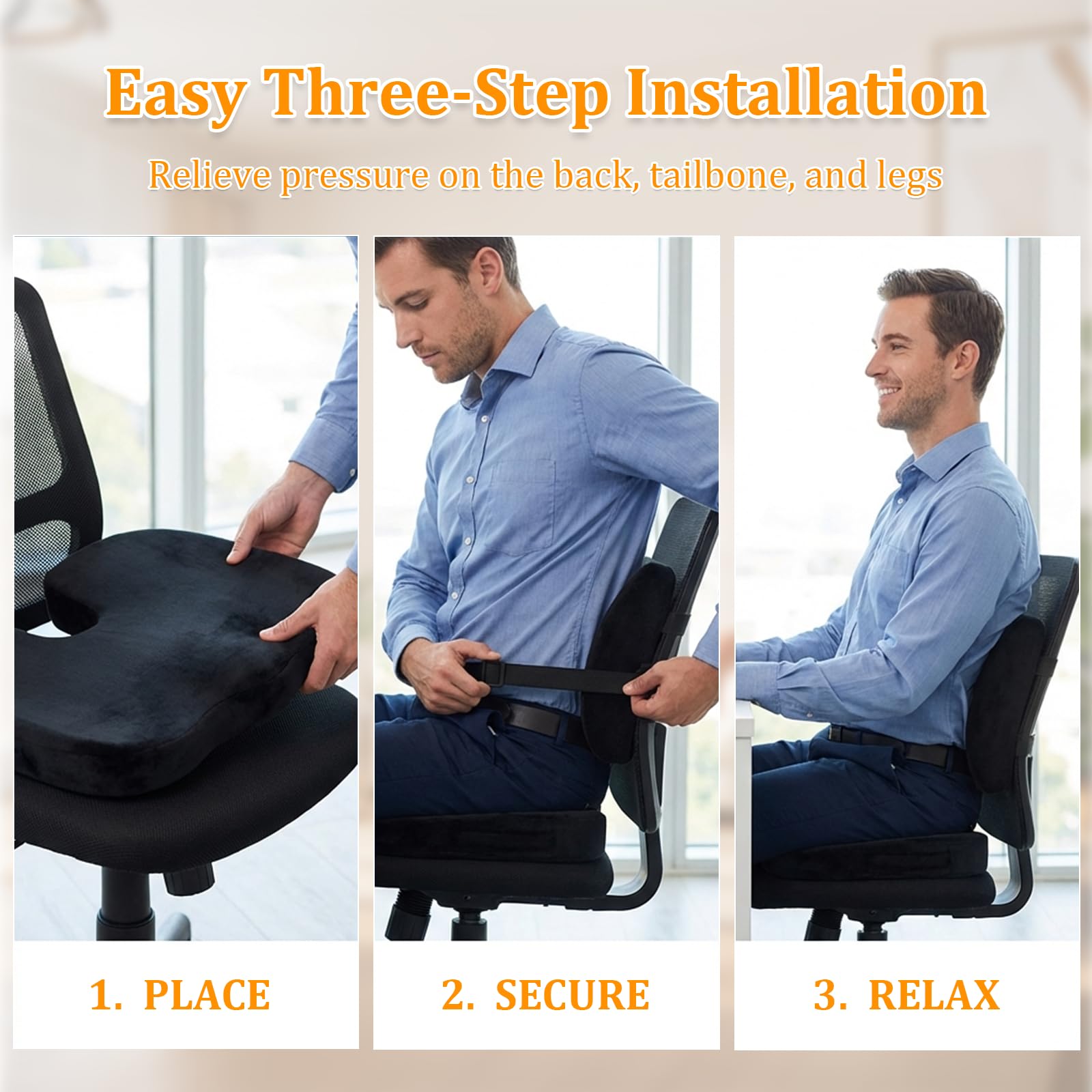 Easy Three-Step Installation

Relieve pressure on the back, tailbone, and legs

1. PLACE

2. SECURE

3. RELAX