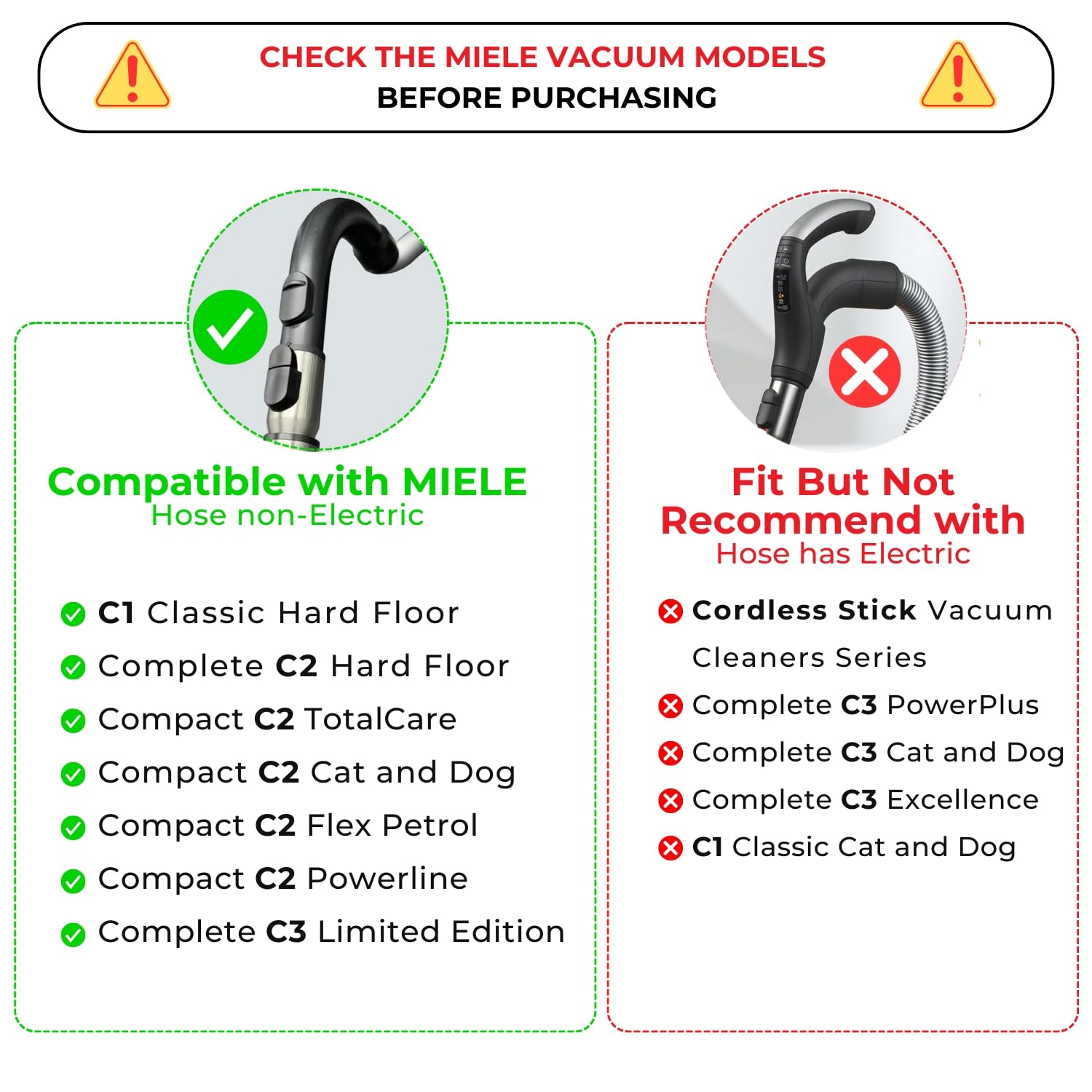 CHECK THE MIELE VACUUM MODELS
BEFORE PURCHASING

Compatible with MIELE
Hose non-Electric

C1 Classic Hard Floor
Complete C2 Hard Floor
Compact C2 TotalCare
Compact C2 Cat and Dog
Compact C2 Flex Petrol
Compact C2 Powerline
Complete C3 Limited Edition

Fit But Not Recommend with
Hose has Electric

Cordless Stick Vacuum Cleaners Series
Complete C3 PowerPlus
Complete C3 Cat and Dog
Complete C3 Excellence
C1 Classic Cat and Dog